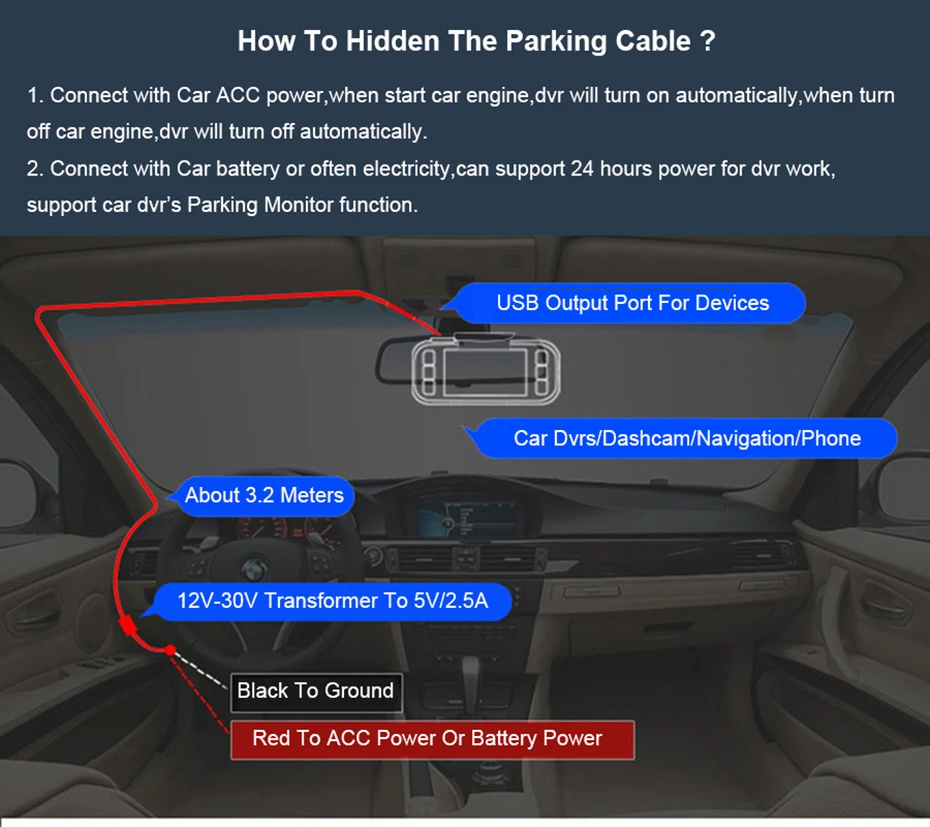 How To Hidden The Parking Cable ?

1. Connect with Car ACC power,when start car engine,dvr will turn on automatically,when turn off car engine,dvr will turn off automatically.

2. Connect with Car battery or often electricity,can support 24 hours power for dvr work, support car dvr's Parking Monitor function.

USB Output Port For Devices

Car Dvrs/Dashcam/Navigation/Phone

About 3.2 Meters

12V-30V Transformer To 5V/2.5A

Black To Ground

Red To ACC Power Or Battery Power