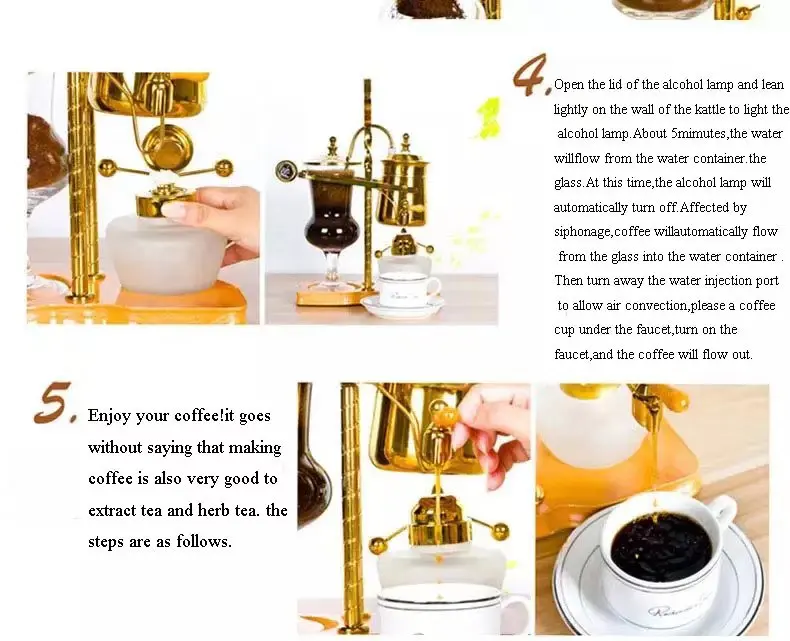 4. Open the lid of the alcohol lamp and lean lightly on the wall of the kattle to light the alcohol lamp.About 5mimutes,the water willflow from the water container.the glass.At this time,the alcohol lamp will automatically turn off.Affected by siphonage,coffee willautomatically flow from the glass into the water container . Then turn away the water injection port to allow air convection,please a coffee cup under the faucet,turn on the faucet,and the coffee will flow out.

5. Enjoy your coffee!it goes without saying that making coffee is also very good to extract tea and herb tea. the steps are as follows.