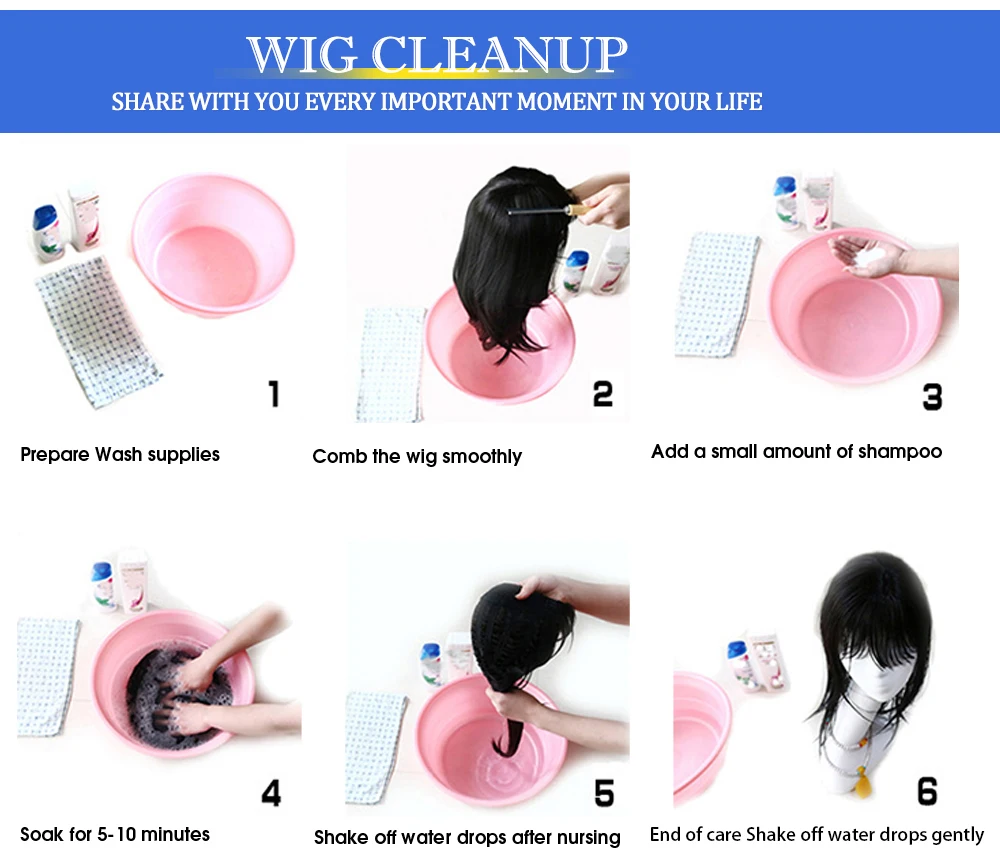 WIG CLEANUP
SHARE WITH YOU EVERY IMPORTANT MOMENT IN YOUR LIFE

1
Prepare Wash supplies

2
Comb the wig smoothly

3
Add a small amount of shampoo

4
Soak for 5-10 minutes

5
Shake off water drops after nursing

6
End of care Shake off water drops gently