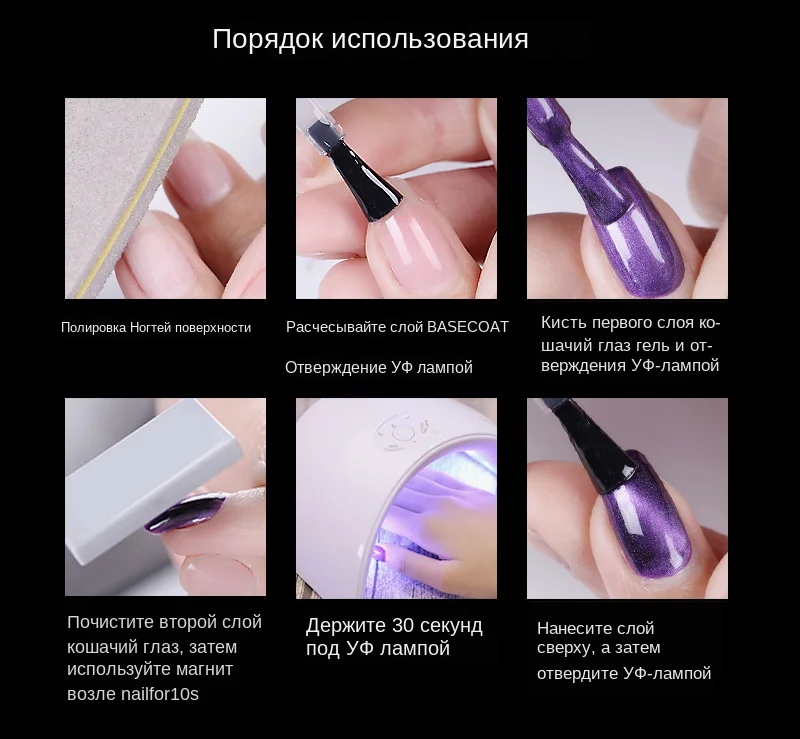 Порядок использования

Полировка Ногтей поверхности

Расчесывайте слой BASECOAT

Отверждение УФ лампой

Кисть первого слоя кошачий глаз гель и отверждения УФ-лампой

Почистите второй слой кошачий глаз, затем используйте магнит возле nailfor10s

Держите 30 секунд под УФ лампой

Нанесите слой сверху, а затем отвердите УФ-лампой