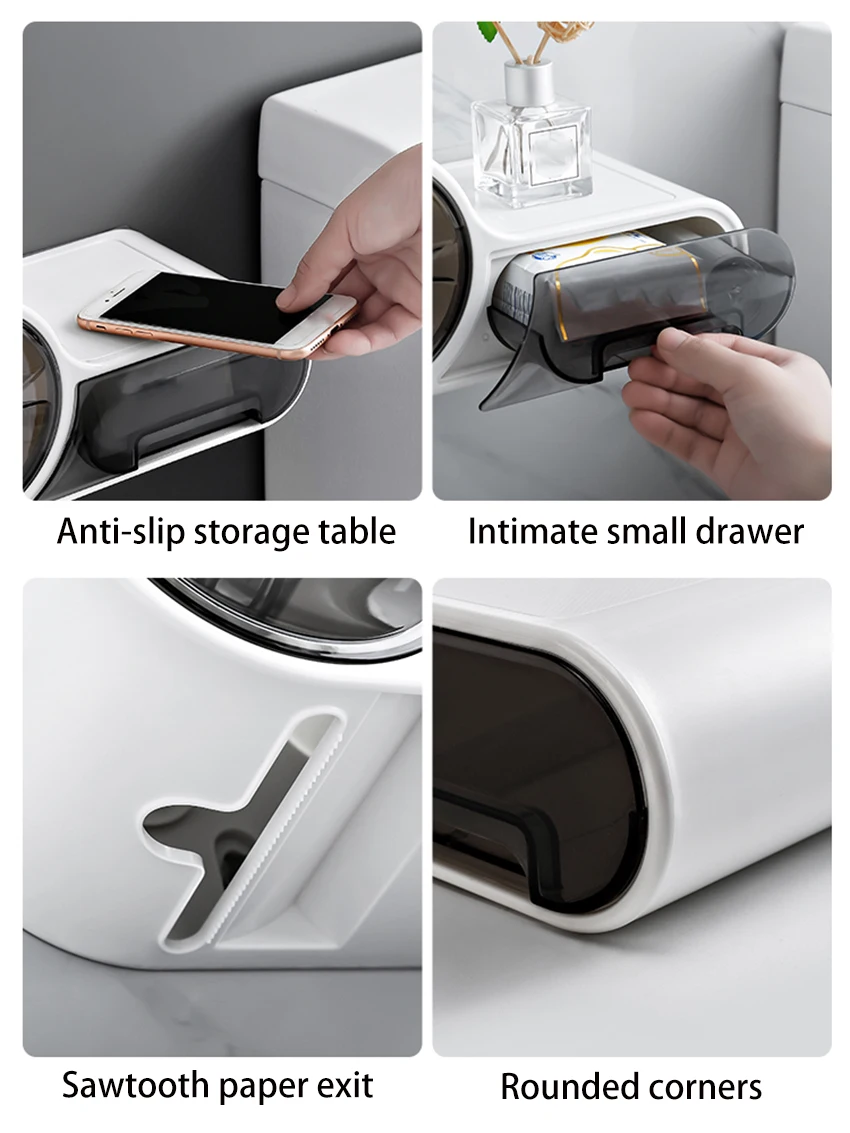 Anti-slip storage table

Intimate small drawer

Sawtooth paper exit

Rounded corners