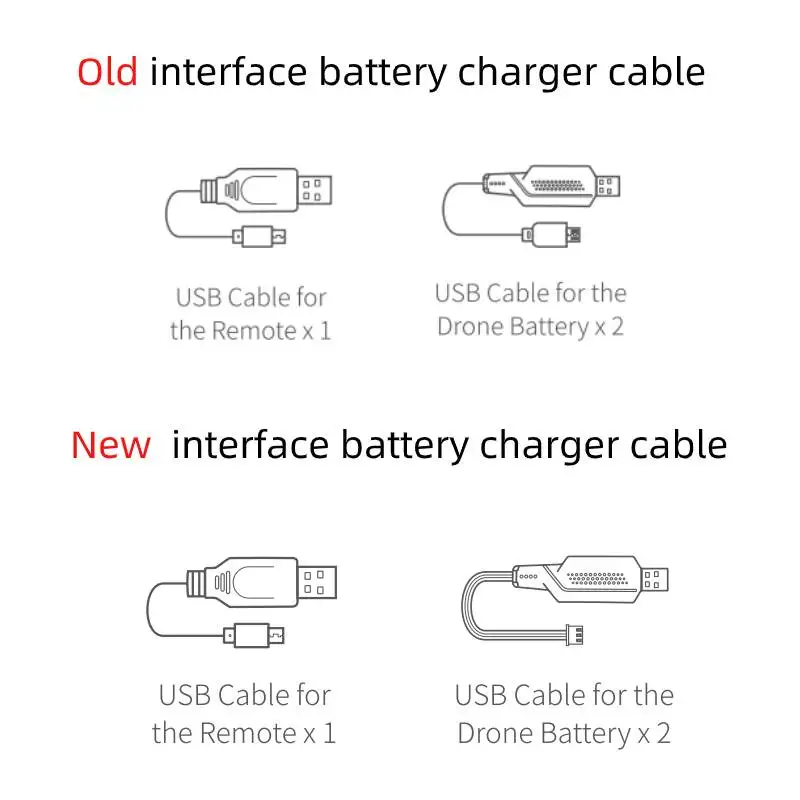 Old interface battery charger cable

USB Cable for the Remote x 1

USB Cable for the Drone Battery x 2

New interface battery charger cable

USB Cable for the Remote x 1

USB Cable for the Drone Battery x 2