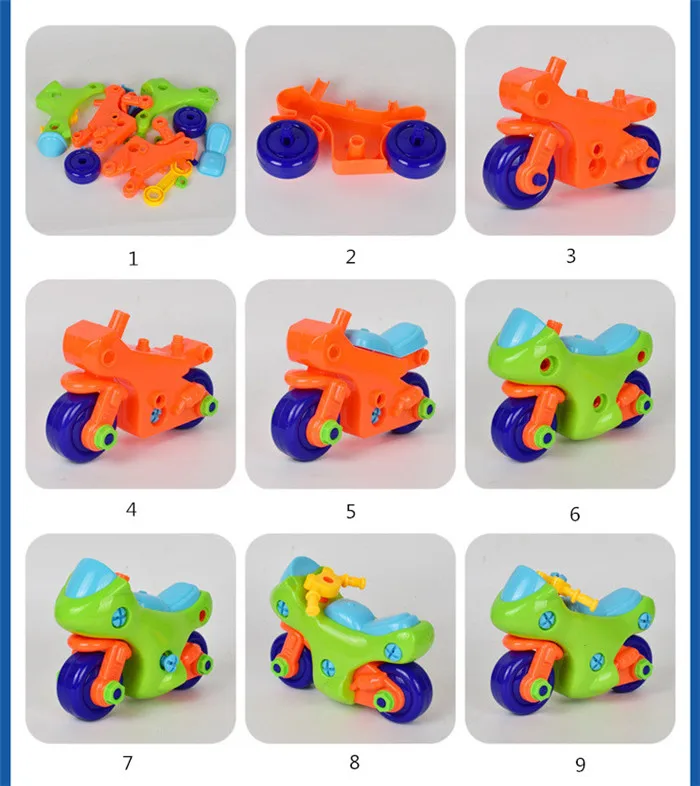 1

2

3

4

5

6

7

8

9