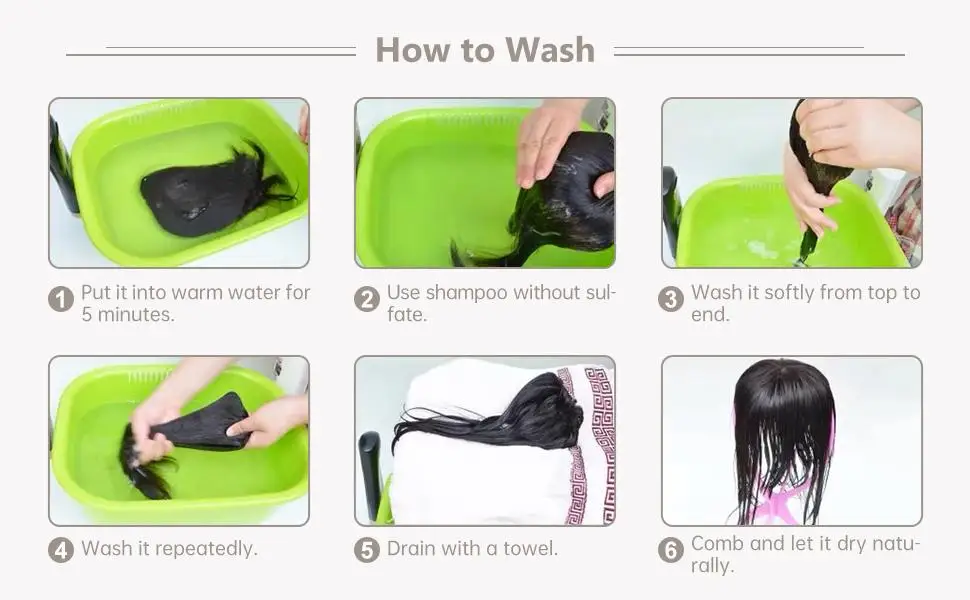 How to Wash

1 Put it into warm water for 5 minutes.

2 Use shampoo without sulfate.

3 Wash it softly from top to end.

4 Wash it repeatedly.

5 Drain with a towel.

6 Comb and let it dry naturally.