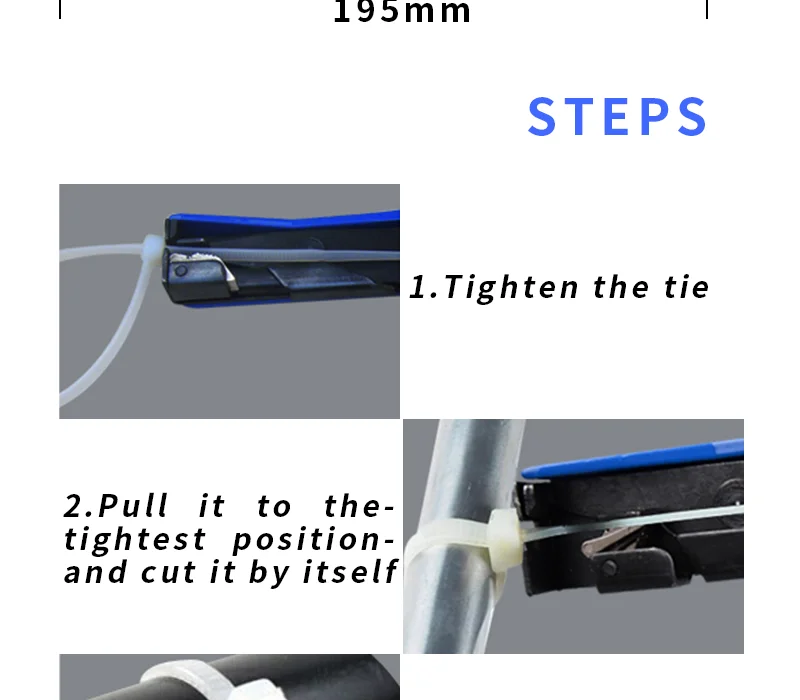 195mm

STEPS

1.Tighten the tie

2.Pull it to the-tightest position-and cut it by itself