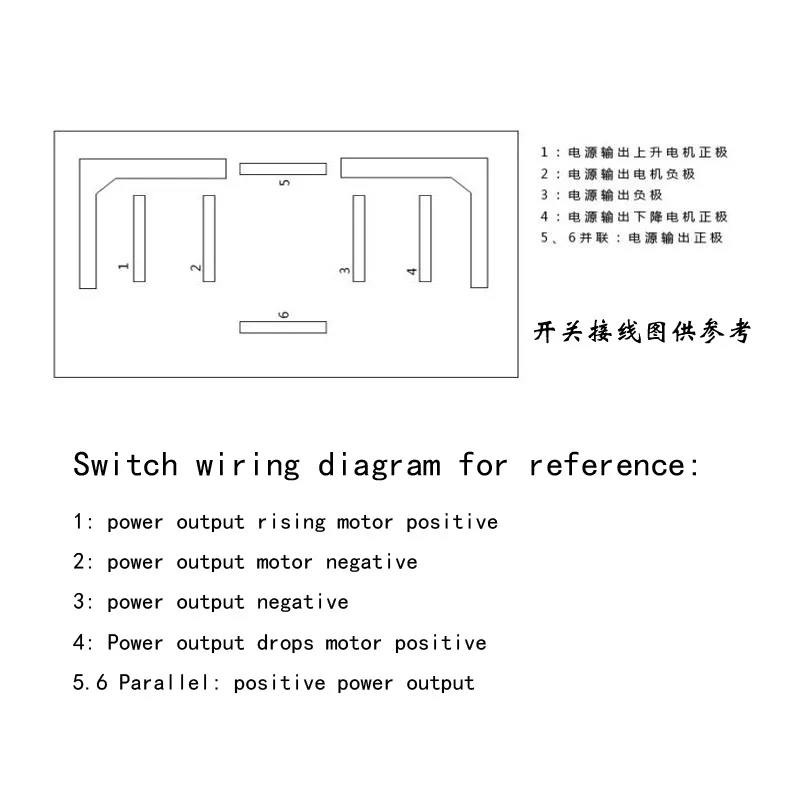 5

1

2

3

4

6

1：电源输出上升电机正极
2：电源输出电机负极
3：电源输出负极
4：电源输出下降电机正极
5、6并联：电源输出正极

开关接线图供参考

Switch wiring diagram for reference:

1: power output rising motor positive

2: power output motor negative

3: power output negative

4: Power output drops motor positive

5.6 Parallel: positive power output