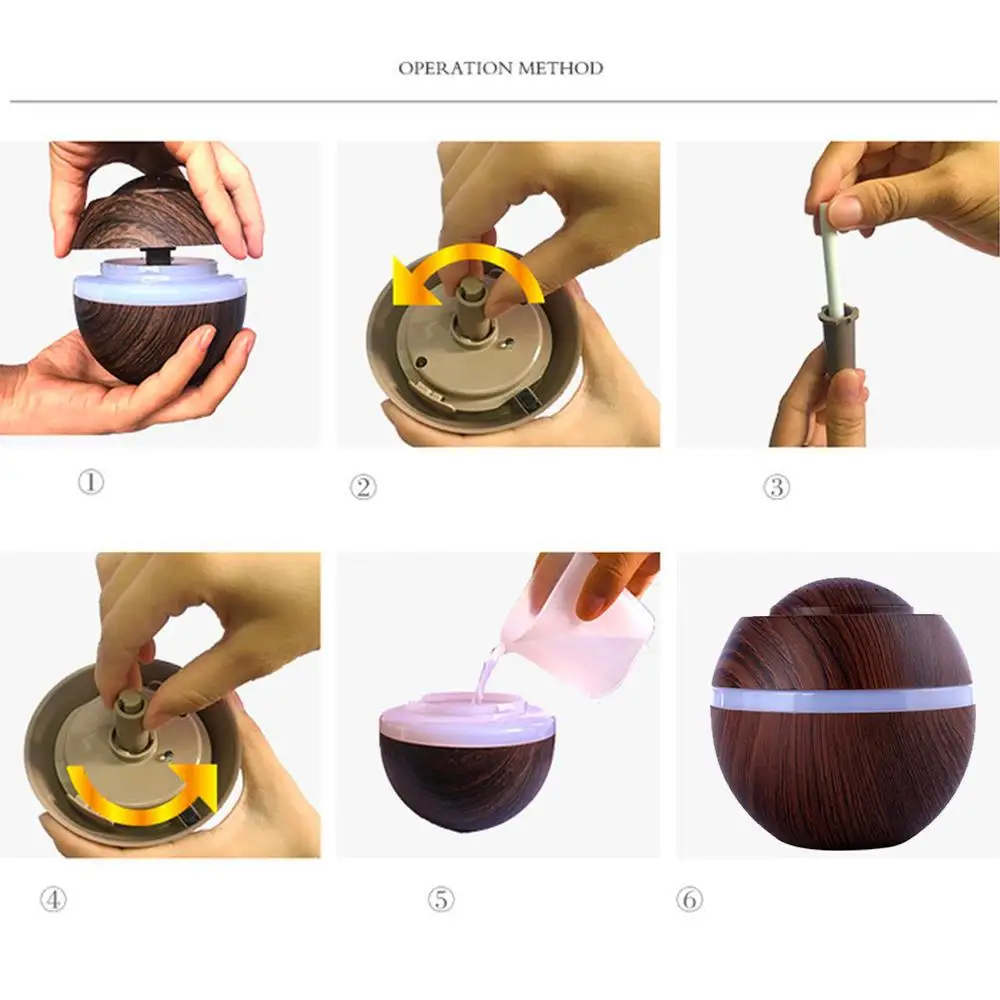 OPERATION METHOD

①

②

③

④

⑤

⑥