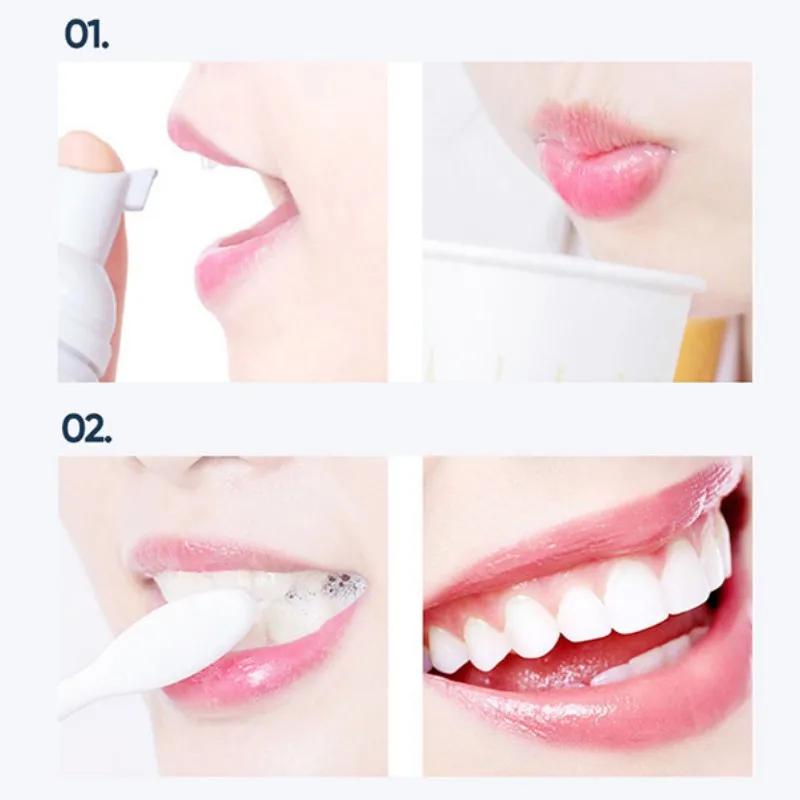 01.

02.