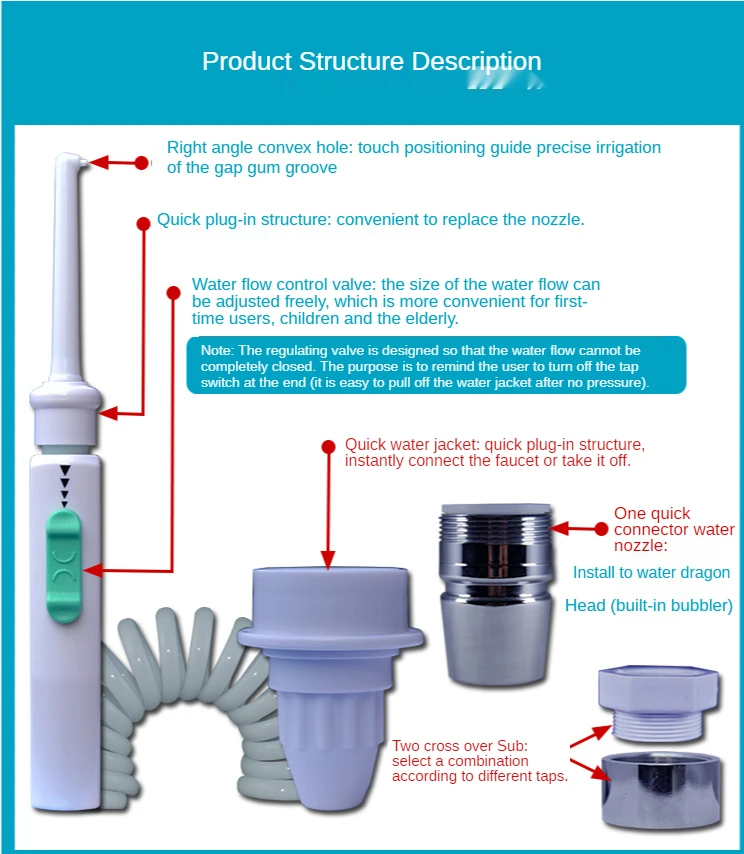 Product Structure Description

Right angle convex hole: touch positioning guide precise irrigation of the gap gum groove

Quick plug-in structure: convenient to replace the nozzle.

Water flow control valve: the size of the water flow can be adjusted freely, which is more convenient for first-time users, children and the elderly.

Note: The regulating valve is designed so that the water flow cannot be completely closed. The purpose is to remind the user to turn off the tap switch at the end (it is easy to pull off the water jacket after no pressure).

Quick water jacket: quick plug-in structure, instantly connect the faucet or take it off.

One quick connector water nozzle:

Install to water dragon

Head (built-in bubbler)

Two cross over Sub: select a combination according to different taps.