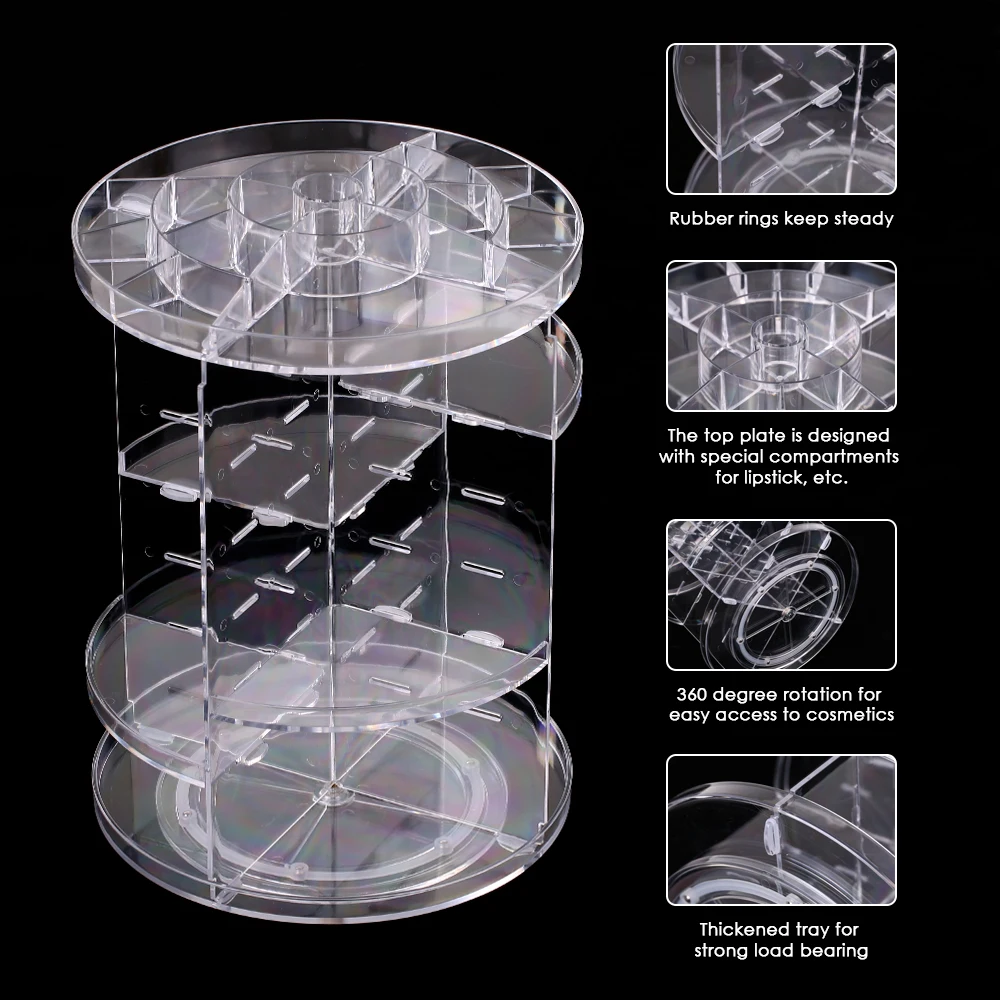 Rubber rings keep steady

The top plate is designed with special compartments for lipstick, etc.

360 degree rotation for easy access to cosmetics

Thickened tray for strong load bearing