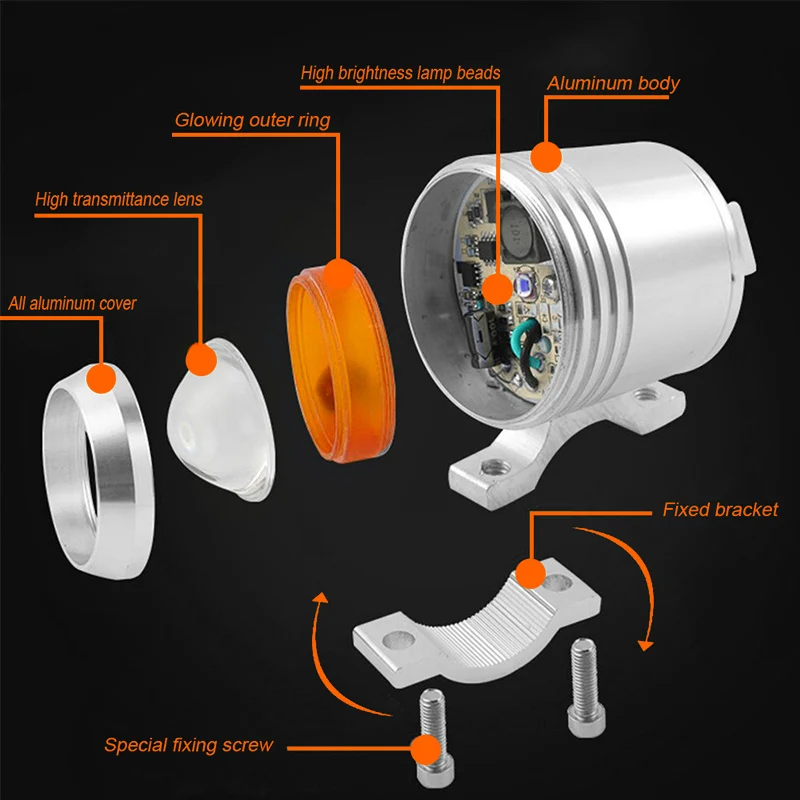 High brightness lamp beads

Aluminum body

Glowing outer ring

High transmittance lens

All aluminum cover

101

Fixed bracket

Special fixing screw