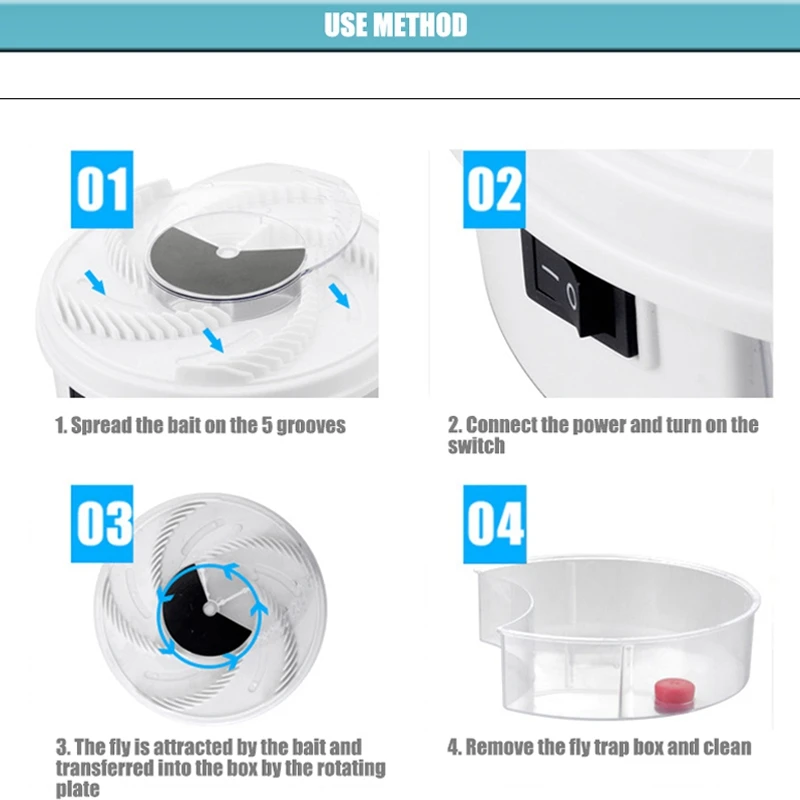 USE METHOD

01

1. Spread the bait on the 5 grooves

02

2. Connect the power and turn on the switch

03

3. The fly is attracted by the bait and transferred into the box by the rotating plate

04

4. Remove the fly trap box and clean