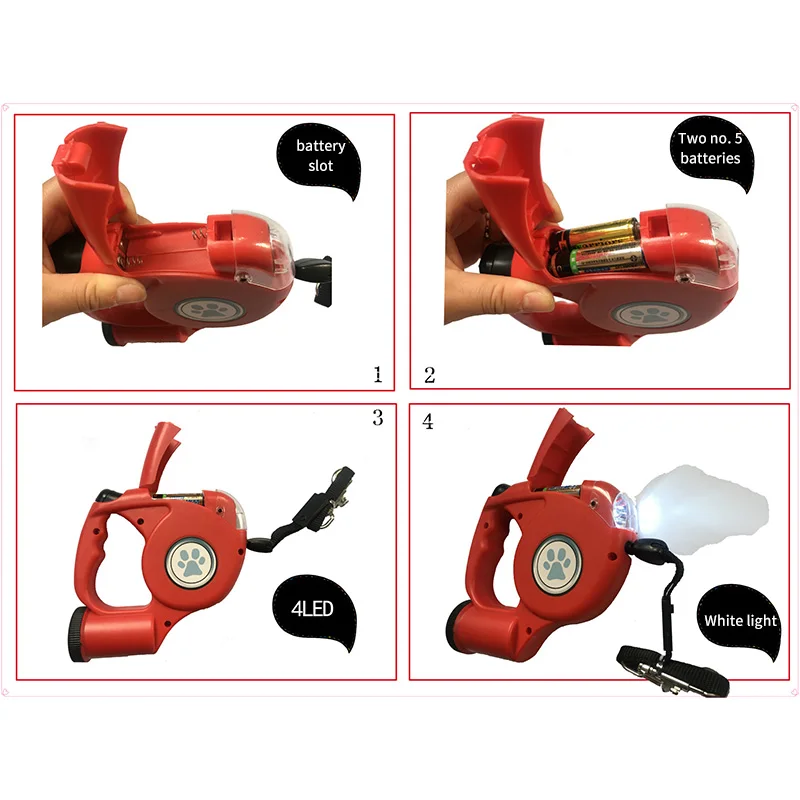 battery slot

1

Two no. 5 batteries

2

3

4LED

4

White light