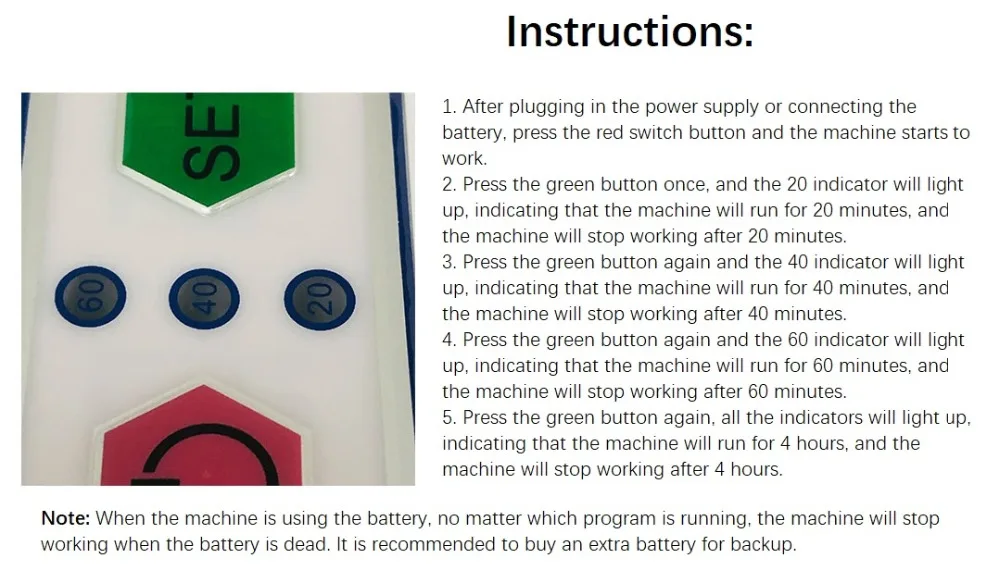 Instructions:

SE

60 40 20

1. After plugging in the power supply or connecting the battery, press the red switch button and the machine starts to work.
2. Press the green button once, and the 20 indicator will light up, indicating that the machine will run for 20 minutes, and the machine will stop working after 20 minutes.
3. Press the green button again and the 40 indicator will light up, indicating that the machine will run for 40 minutes, and the machine will stop working after 40 minutes.
4. Press the green button again and the 60 indicator will light up, indicating that the machine will run for 60 minutes, and the machine will stop working after 60 minutes.
5. Press the green button again, all the indicators will light up, indicating that the machine will run for 4 hours, and the machine will stop working after 4 hours.

Note: When the machine is using the battery, no matter which program is running, the machine will stop working when the battery is dead. It is recommended to buy an extra battery for backup.