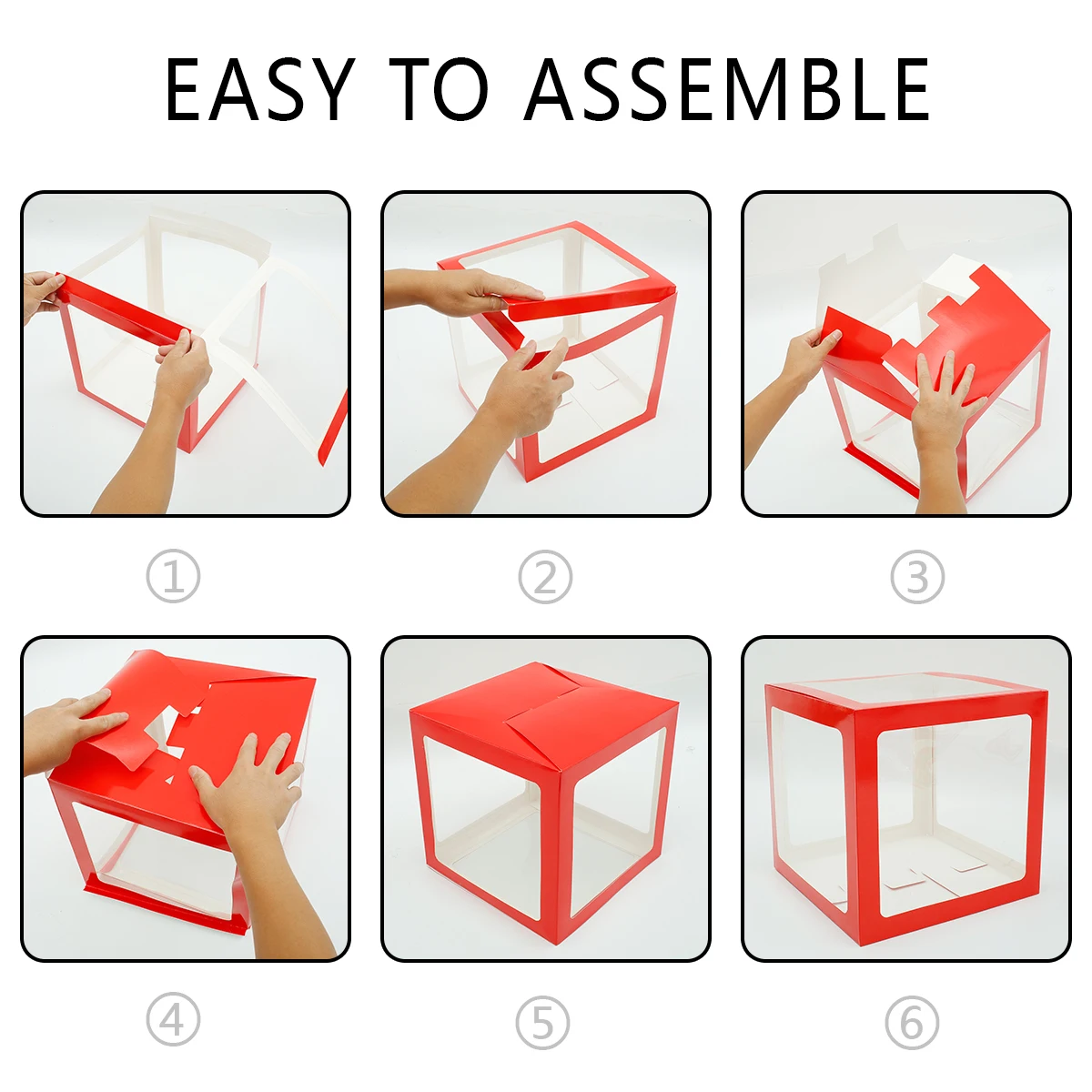 EASY TO ASSEMBLE

①

②

③

④

⑤

⑥