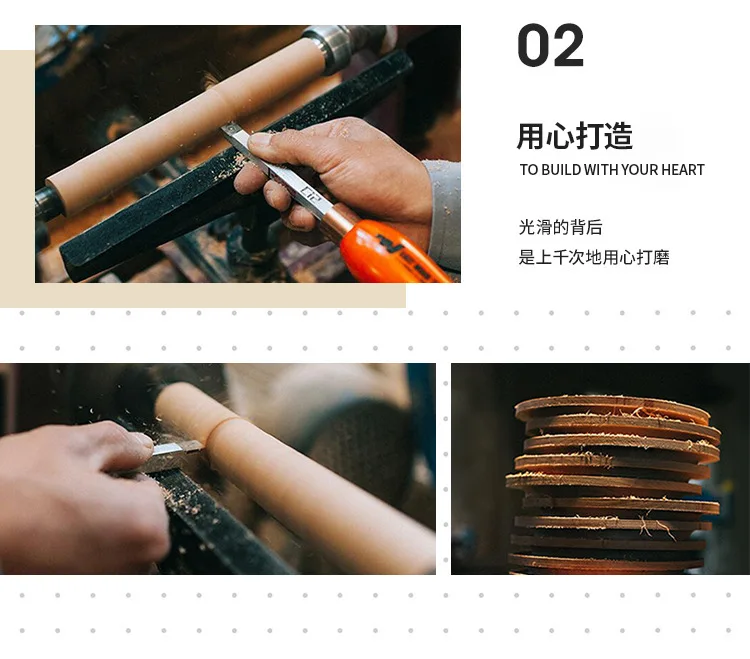 02

用心打造

TO BUILD WITH YOUR HEART

光滑的背后
是上千次地用心打磨