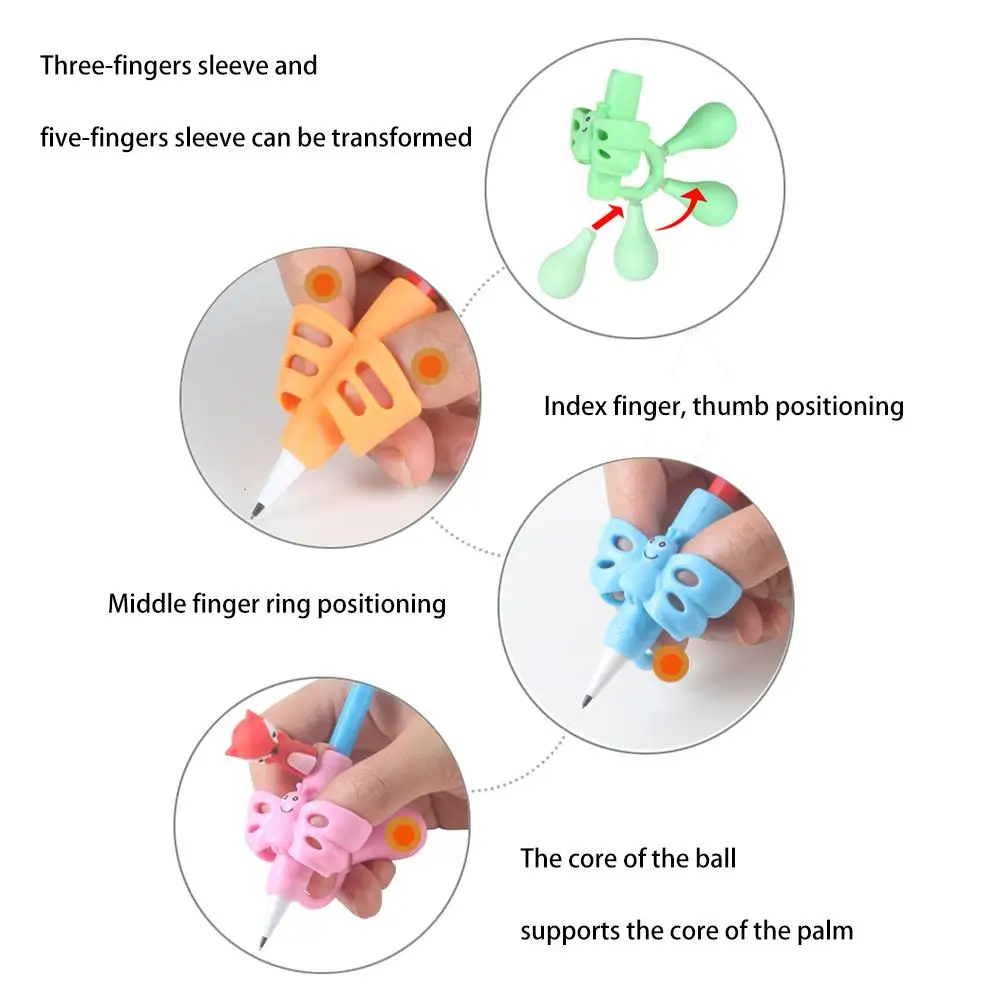 Three-fingers sleeve and

five-fingers sleeve can be transformed

Index finger, thumb positioning

Middle finger ring positioning

The core of the ball

supports the core of the palm