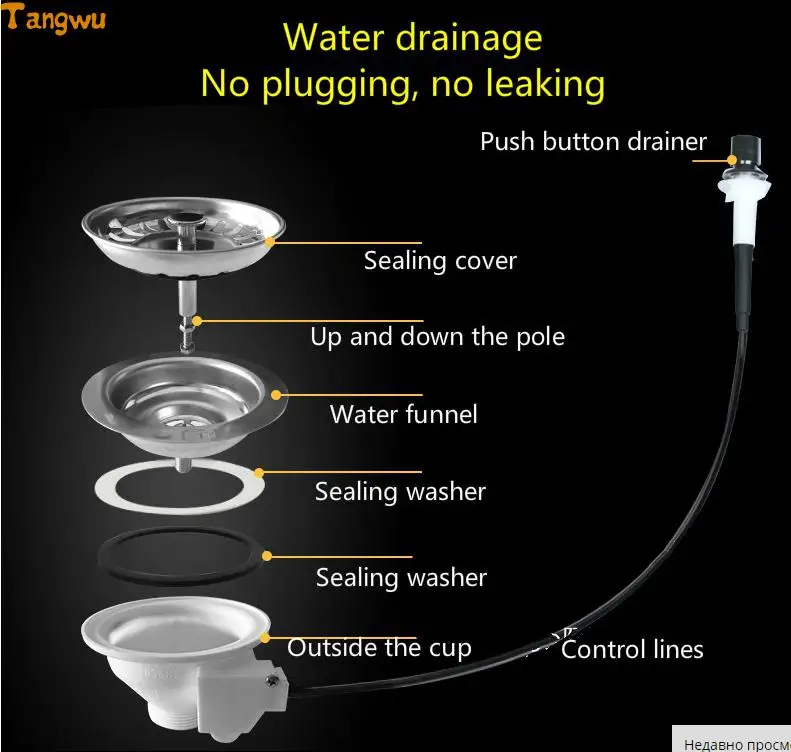 Tangwu

Water drainage
No plugging, no leaking

Push button drainer

Sealing cover

Up and down the pole

Water funnel

Sealing washer

Sealing washer

Outside the cup

Control lines

Недавно просм