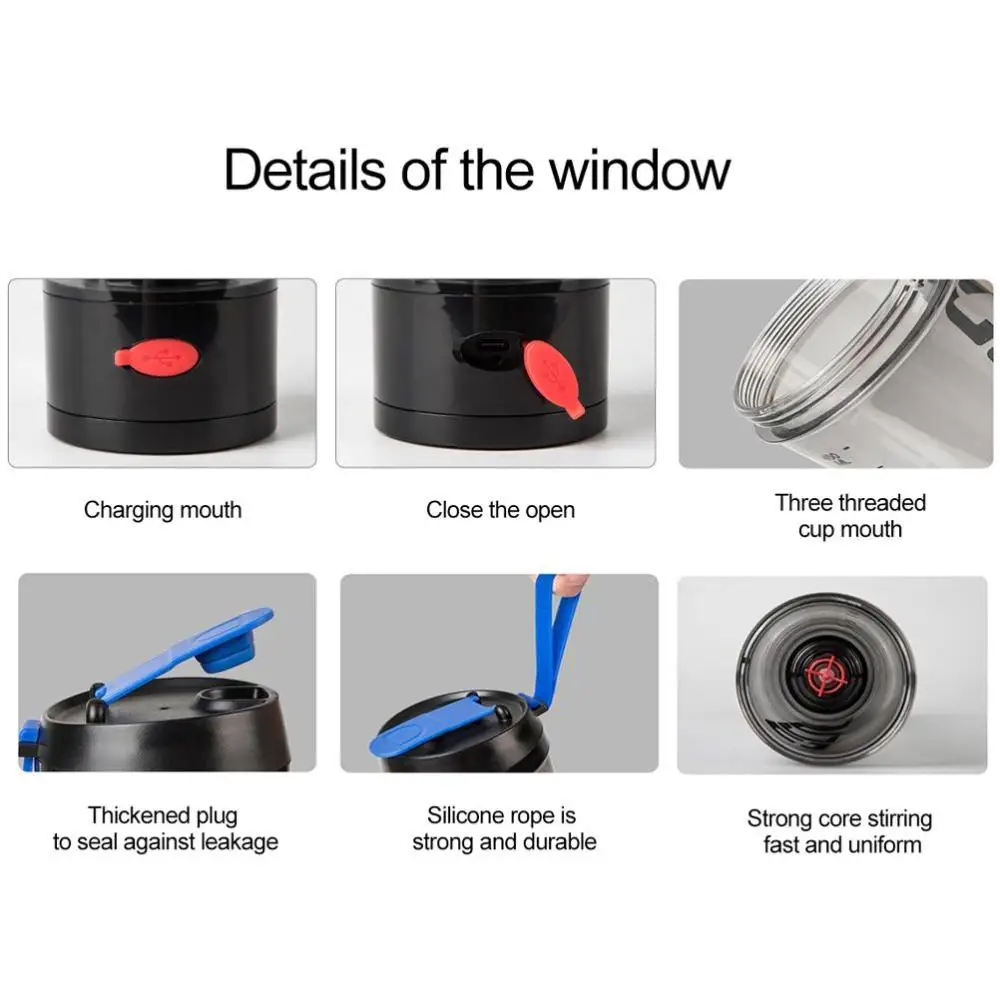 Details of the window

Charging mouth

Close the open

Three threaded cup mouth

Thickened plug to seal against leakage

Silicone rope is strong and durable

Strong core stirring fast and uniform