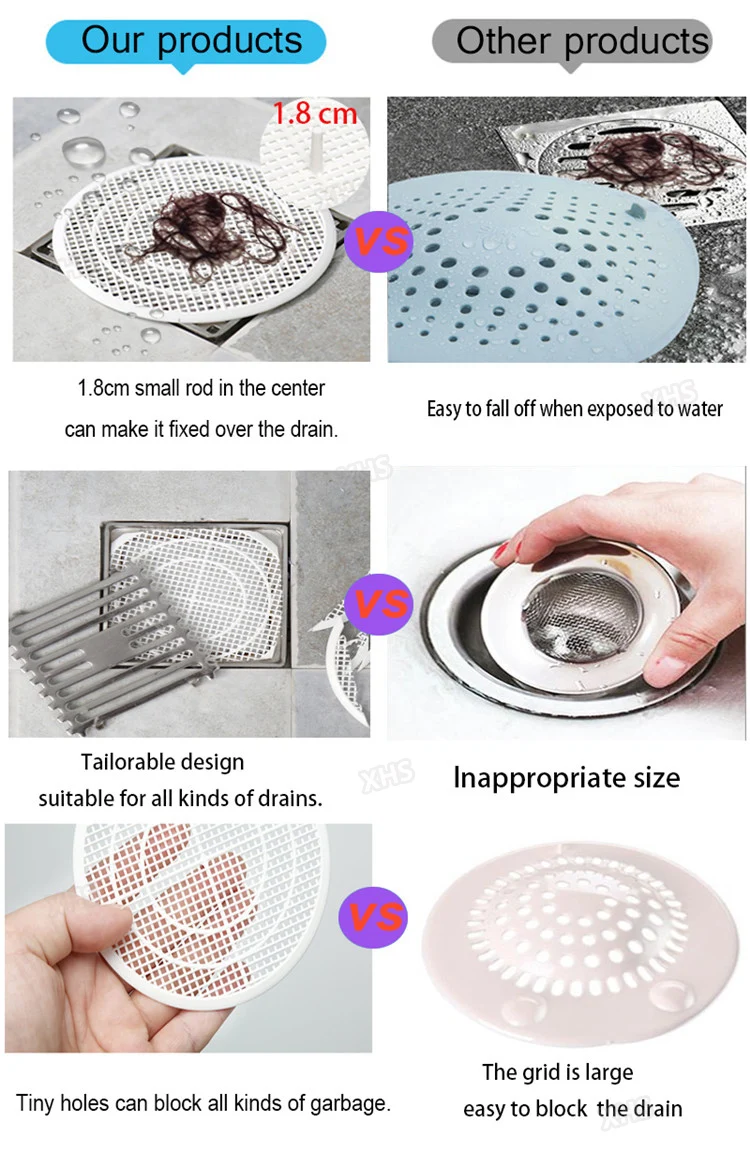 Our products

Other products

1.8 cm

VS

1.8cm small rod in the center can make it fixed over the drain.

Easy to fall off when exposed to water

XHS

VS

Tailorable design suitable for all kinds of drains.

XHS

Inappropriate size

VS

Tiny holes can block all kinds of garbage.

The grid is large easy to block the drain

XHS