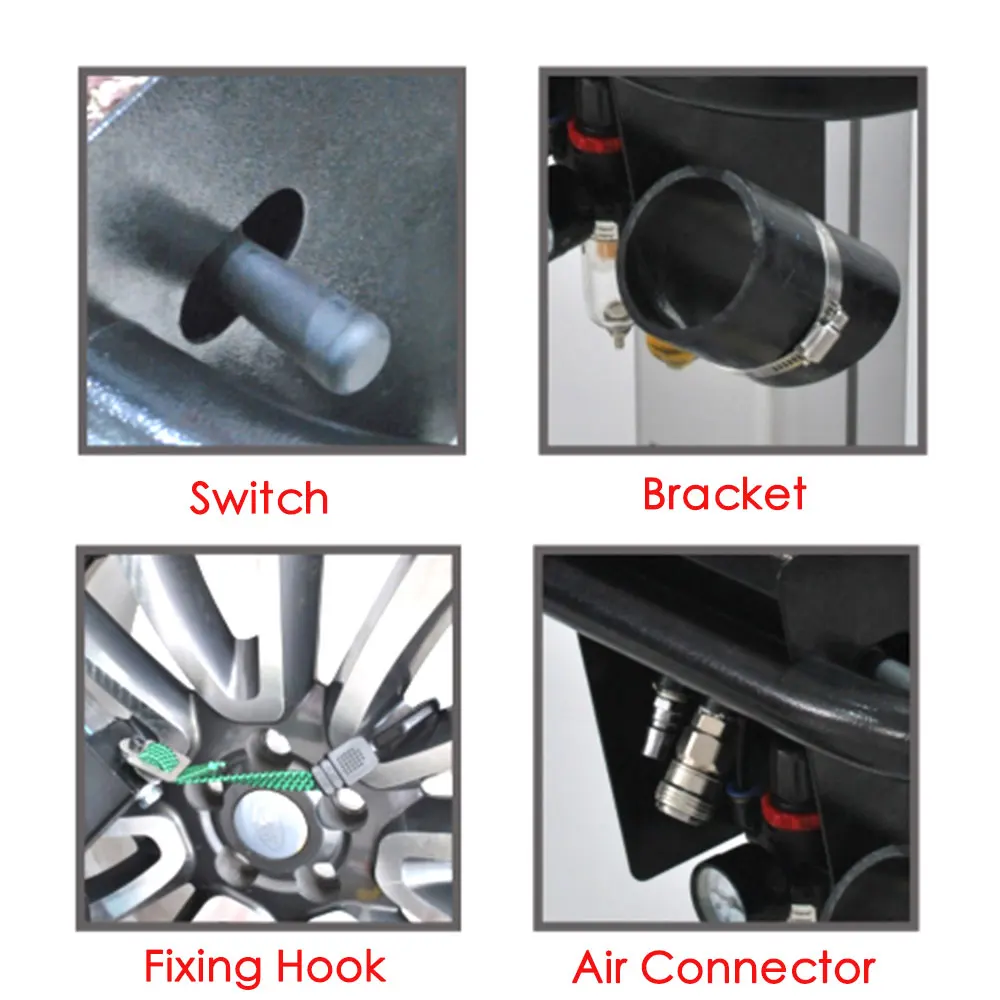 Switch

Bracket

Fixing Hook

Air Connector