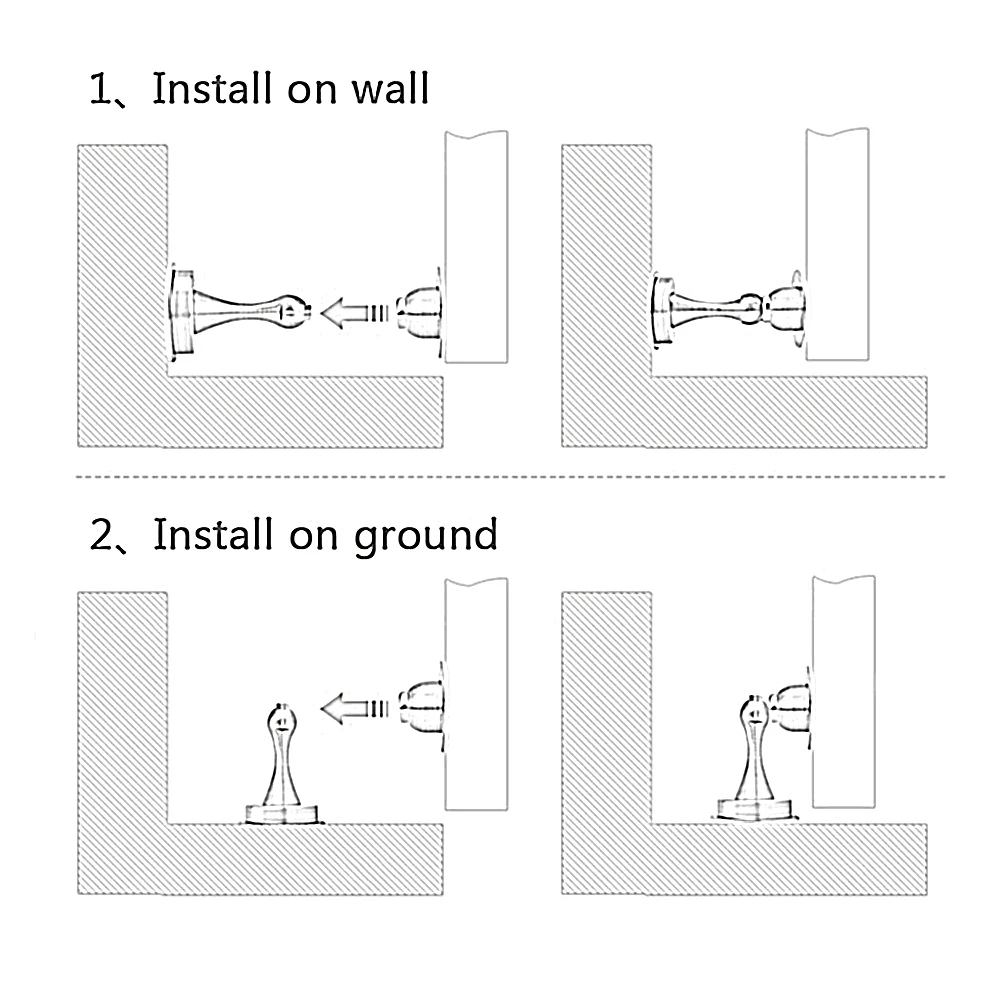 1、Install on wall

2、Install on ground