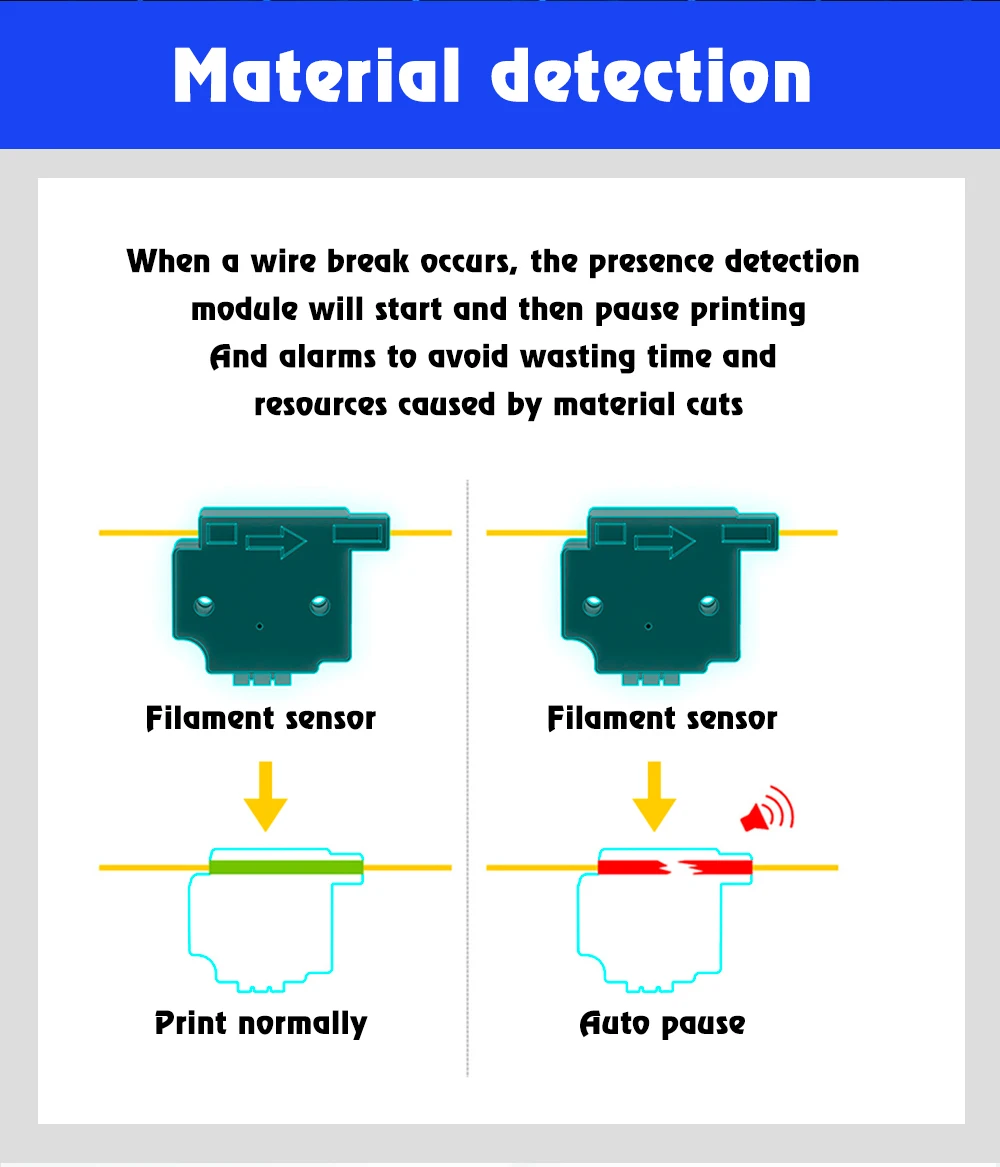 Material detection

When a wire break occurs, the presence detection module will start and then pause printing And alarms to avoid wasting time and resources caused by material cuts

Filament sensor

Print normally

Filament sensor

Auto pause