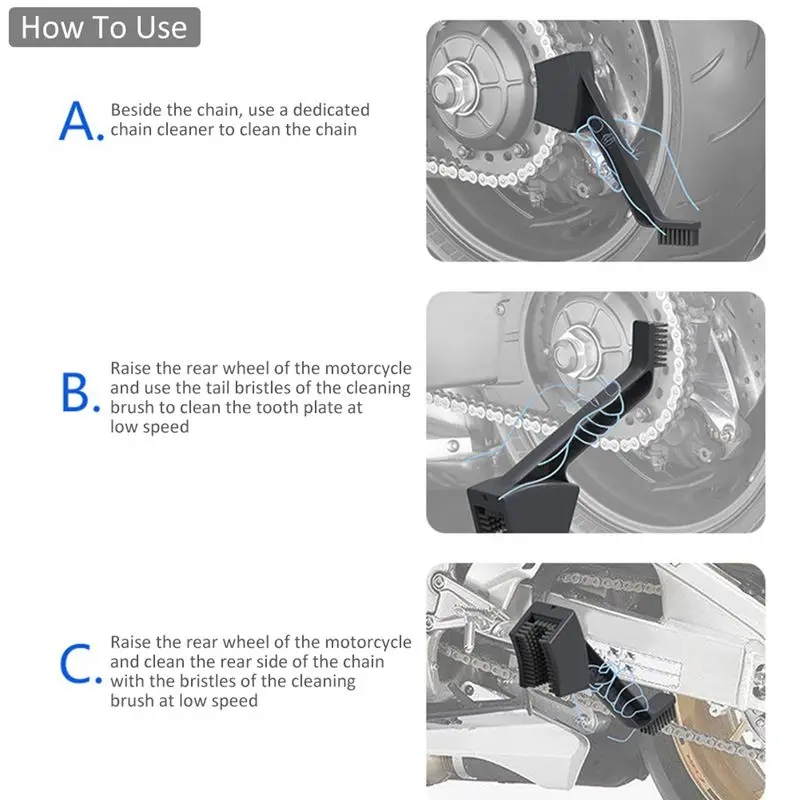 How To Use

A. Beside the chain, use a dedicated chain cleaner to clean the chain

B. Raise the rear wheel of the motorcycle and use the tail bristles of the cleaning brush to clean the tooth plate at low speed

C. Raise the rear wheel of the motorcycle and clean the rear side of the chain with the bristles of the cleaning brush at low speed