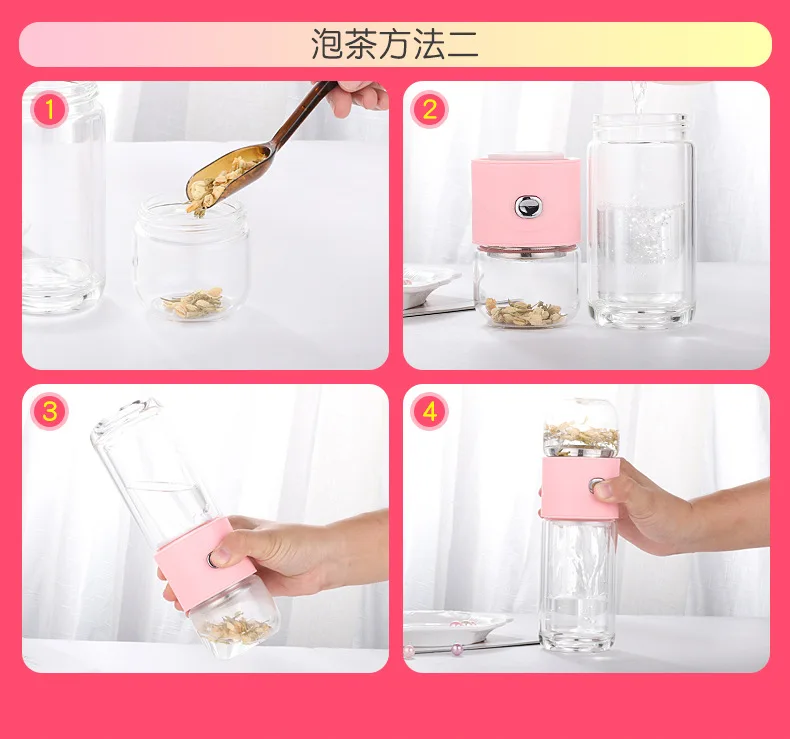 泡茶方法二

1

2

3

4