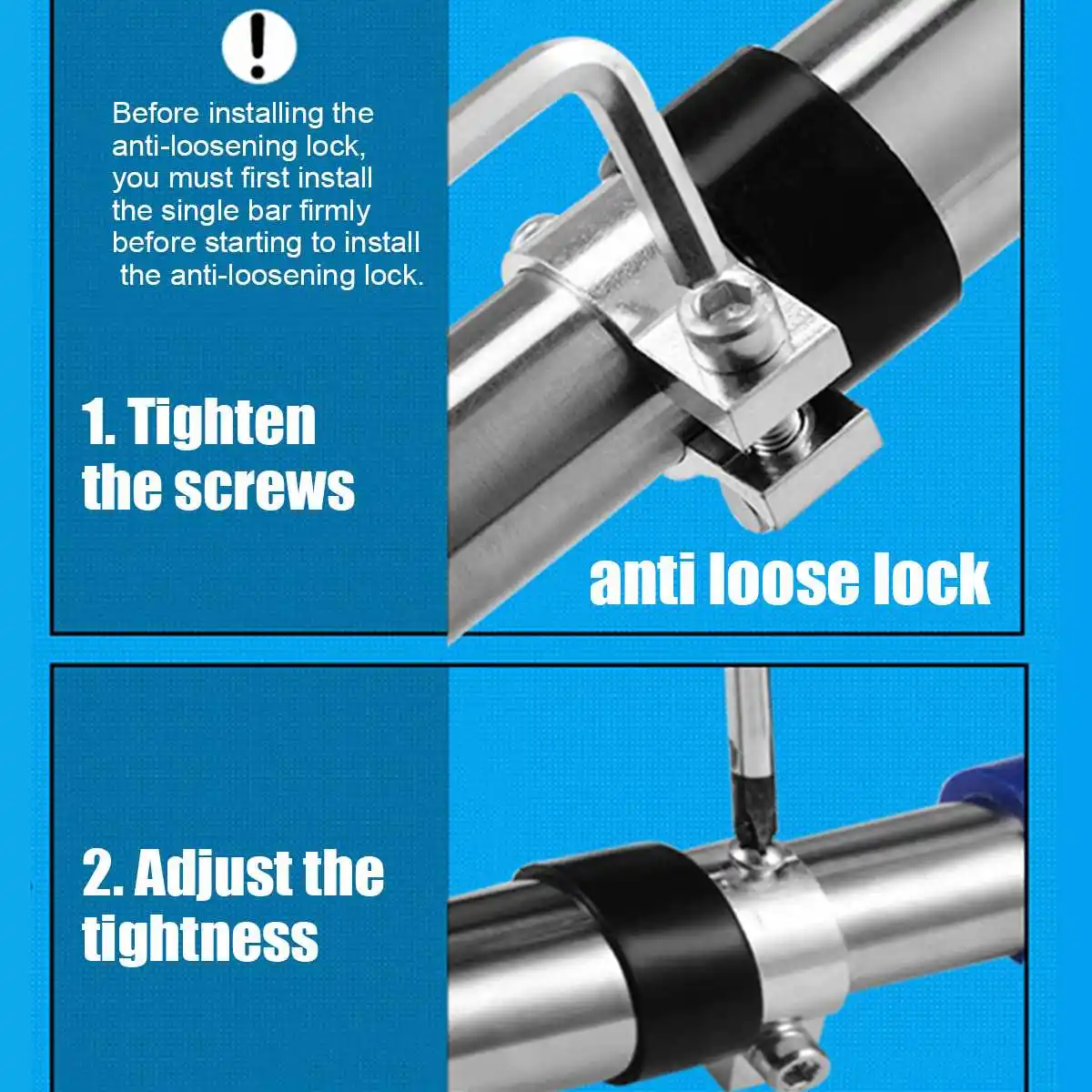 !

Before installing the anti-loosening lock, you must first install the single bar firmly before starting to install the anti-loosening lock.

1. Tighten the screws

anti loose lock

2. Adjust the tightness