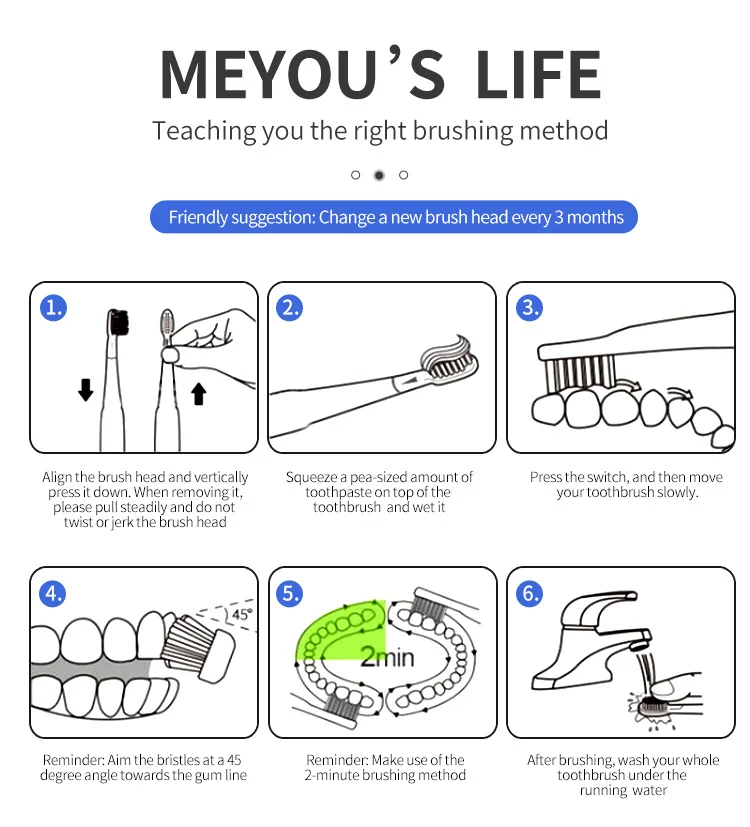 MEYOU'S LIFE

Teaching you the right brushing method

Friendly suggestion: Change a new brush head every 3 months

1.

Align the brush head and vertically press it down. When removing it, please pull steadily and do not twist or jerk the brush head

2.

Squeeze a pea-sized amount of toothpaste on top of the toothbrush and wet it

3.

Press the switch, and then move your toothbrush slowly.

4.

45°

Reminder: Aim the bristles at a 45 degree angle towards the gum line

5.

2min

Reminder: Make use of the 2-minute brushing method

6.

After brushing, wash your whole toothbrush under the running water