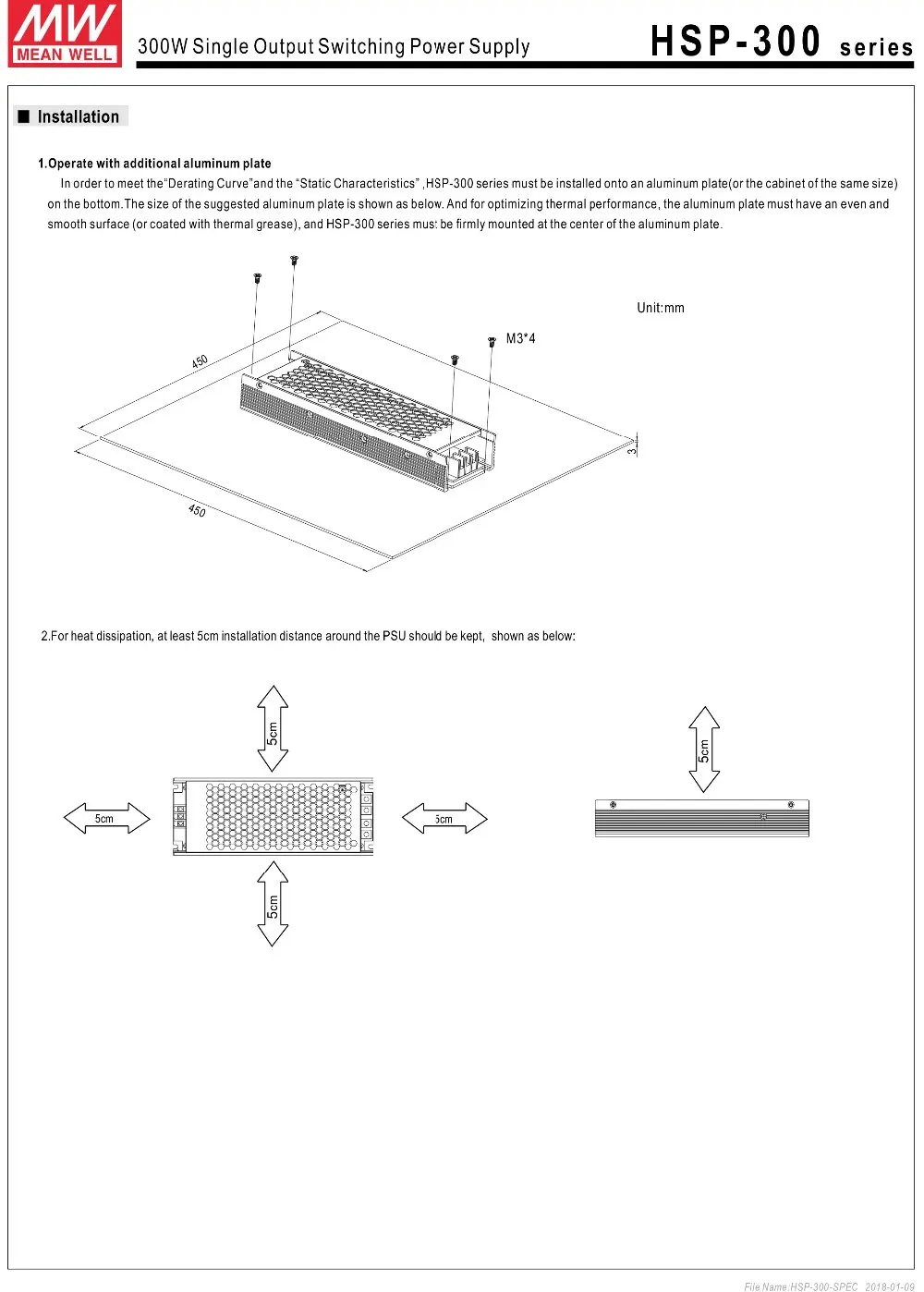 MW MEAN WELL

300W Single Output Switching Power Supply

HSP-300 series

■ Installation

1.Operate with additional aluminum plate

In order to meet the"Derating Curve"and the "Static Characteristics" ,HSP-300 series must be installed onto an aluminum plate(or the cabinet of the same size) on the bottom.The size of the suggested aluminum plate is shown as below. And for optimizing thermal performance, the aluminum plate must have an even and smooth surface (or coated with thermal grease), and HSP-300 series mus: be firmly mounted at the center of the aluminum plate.

Unit:mm

M3*4

450

450

3

2.For heat dissipation, at least 5cm installation distance around the PSU should be kept, shown as below:

5cm

5cm

5cm

5cm

5cm

File Name:HSP-300-SPEC 2018-01-09