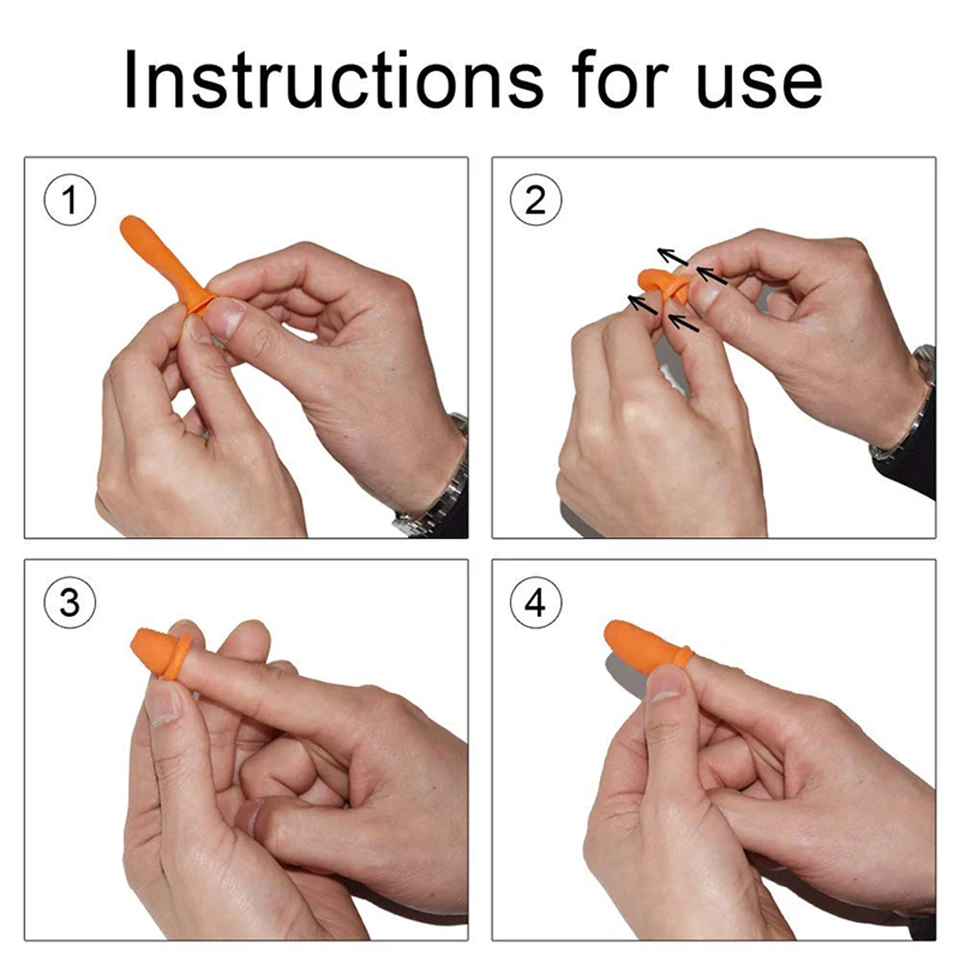 Instructions for use

1

2

3

4