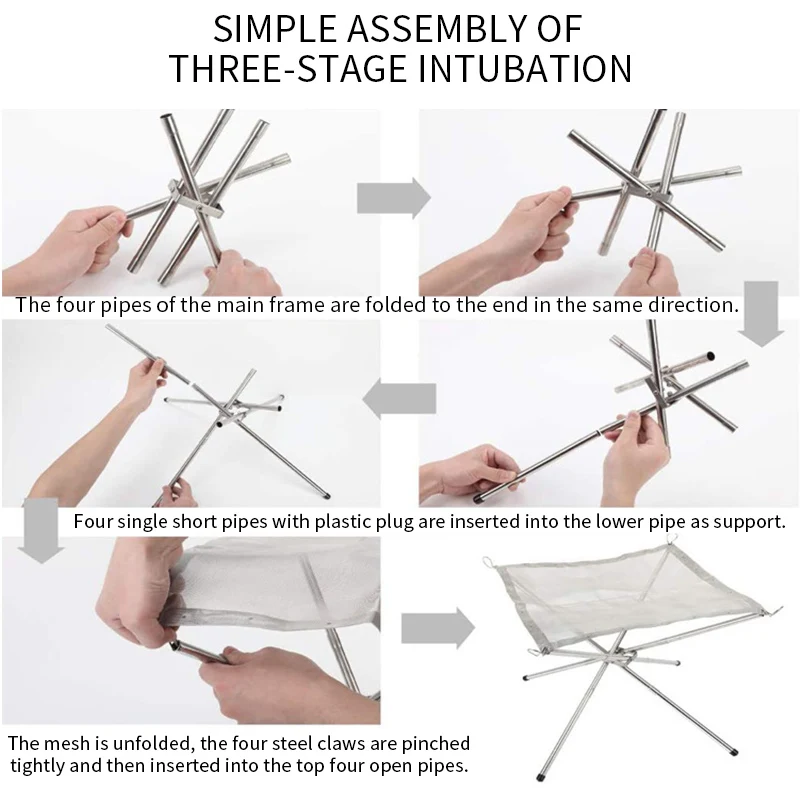 SIMPLE ASSEMBLY OF THREE-STAGE INTUBATION

The four pipes of the main frame are folded to the end in the same direction.

Four single short pipes with plastic plug are inserted into the lower pipe as support.

The mesh is unfolded, the four steel claws are pinched tightly and then inserted into the top four open pipes.