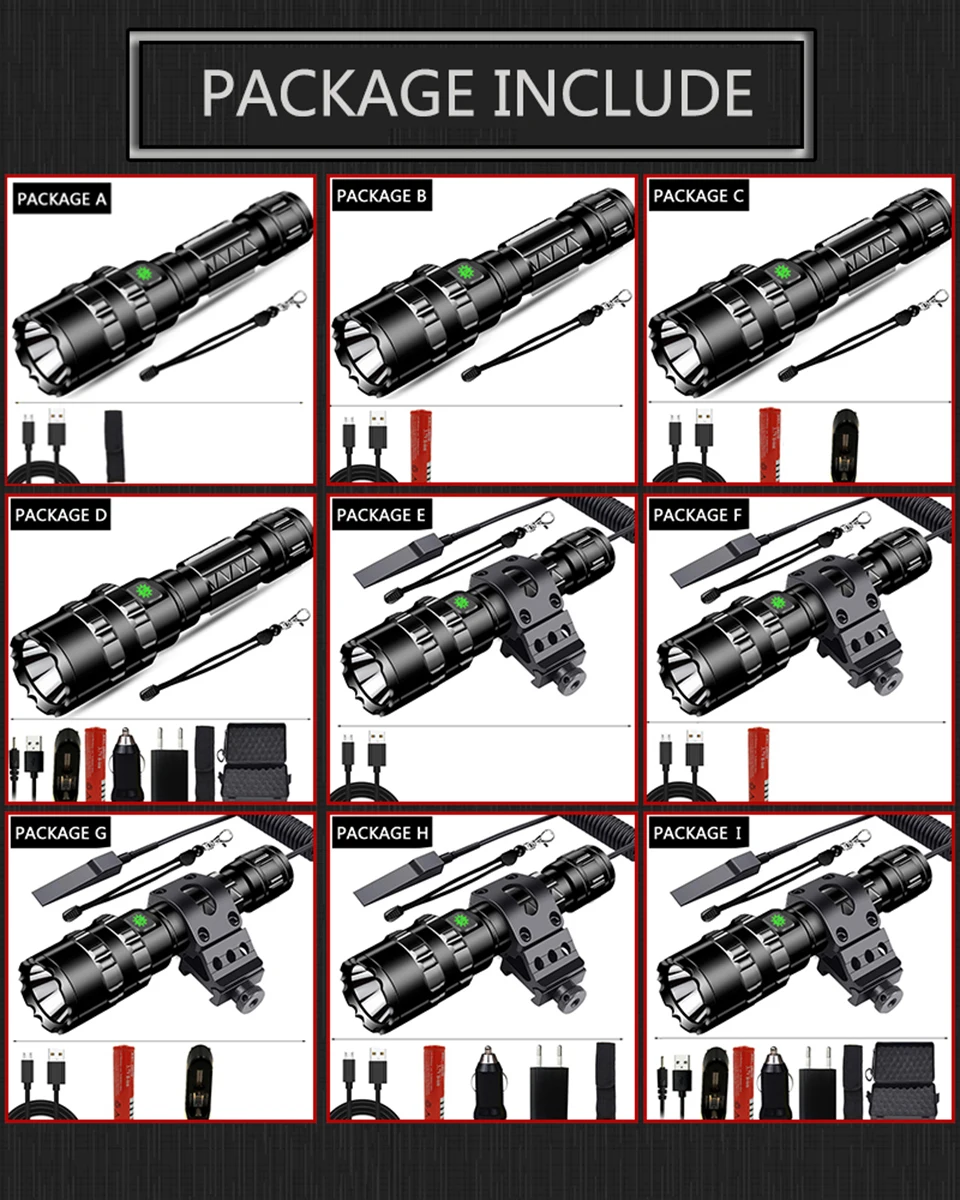 PACKAGE INCLUDE

PACKAGE A

PACKAGE B

PACKAGE C

PACKAGE D

PACKAGE E

PACKAGE F

PACKAGE G

PACKAGE H

PACKAGE I