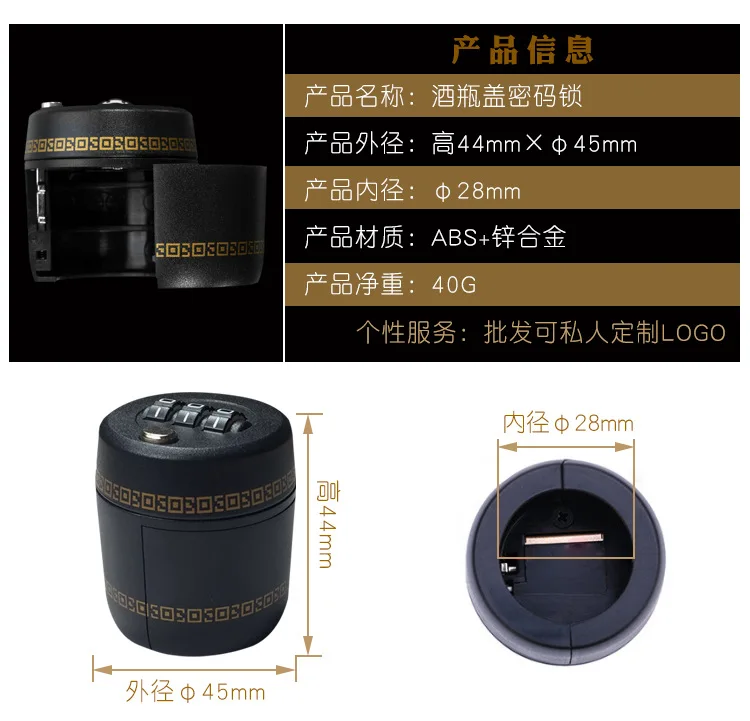 产品信息

产品名称：酒瓶盖密码锁

产品外径：高44mm×φ45mm

产品内径：φ28mm

产品材质：ABS+锌合金

产品净重：40G

个性服务：批发可私人定制LOGO

高44mm

外径φ45mm

内径φ28mm