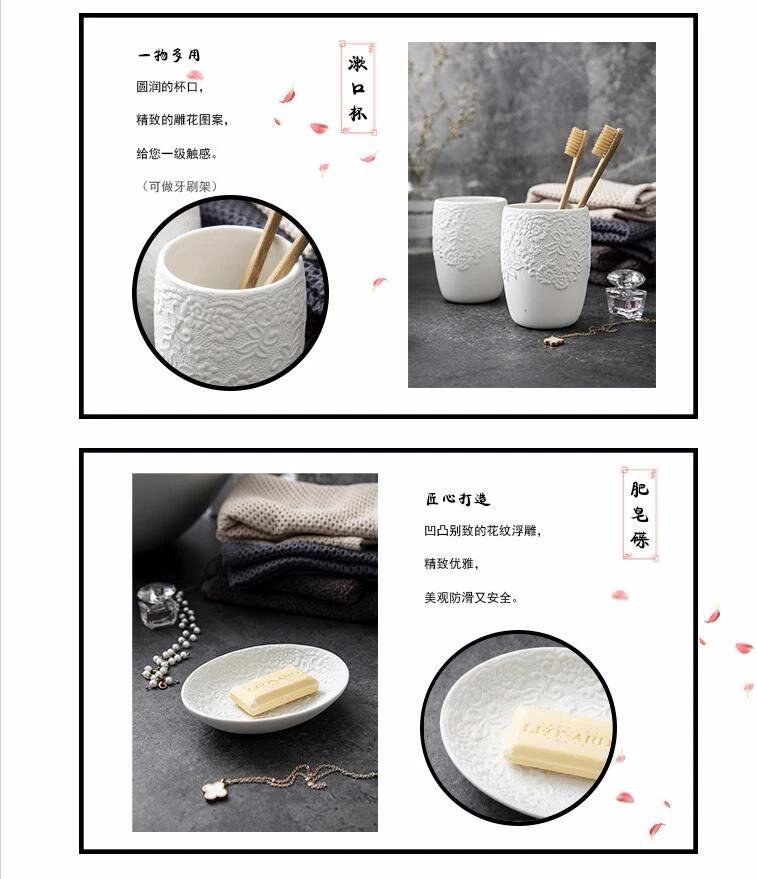 一物多用

圆润的杯口，

精致的雕花图案，

给您一级触感。

（可做牙刷架）

漱口杯

匠心打造

凹凸别致的花纹浮雕，

精致优雅，

美观防滑又安全。

肥皂碟

LEONARD