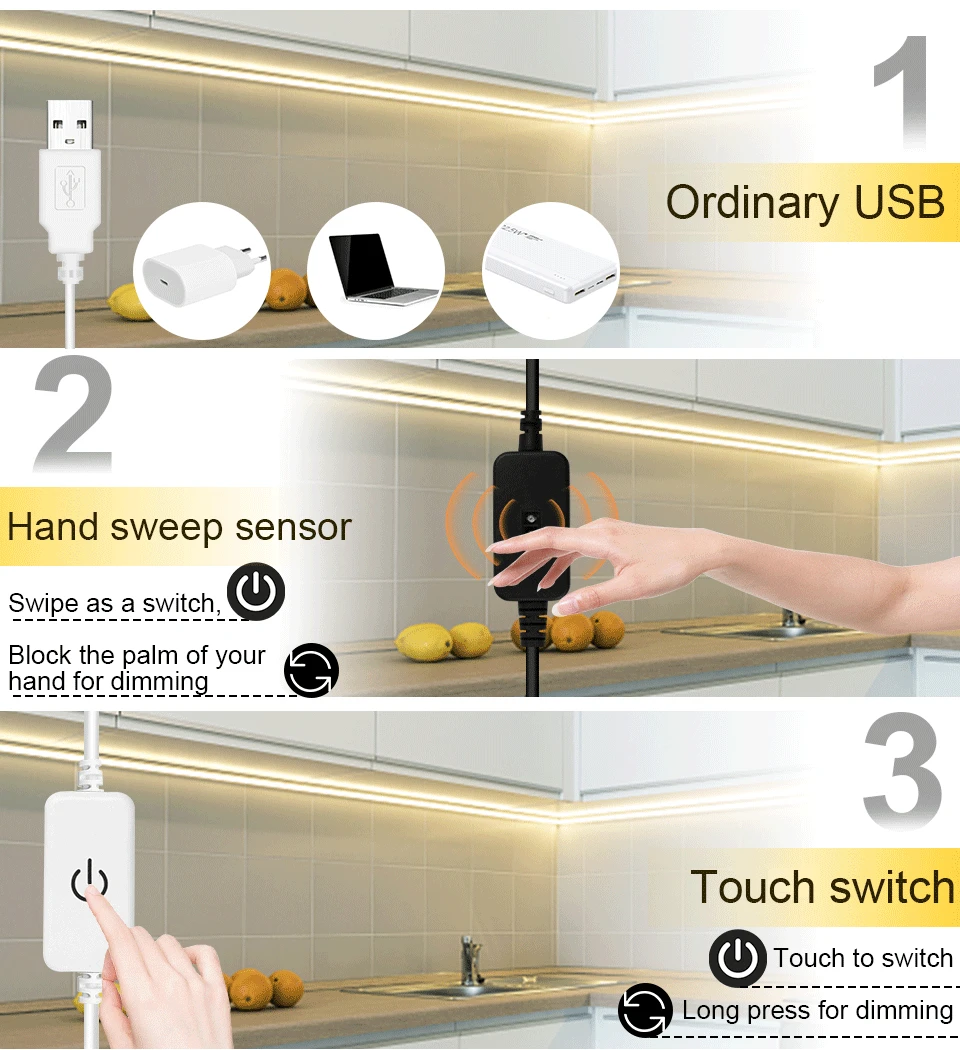 1

Ordinary USB

2

Hand sweep sensor

Swipe as a switch,

Block the palm of your hand for dimming

3

Touch switch

Touch to switch

Long press for dimming