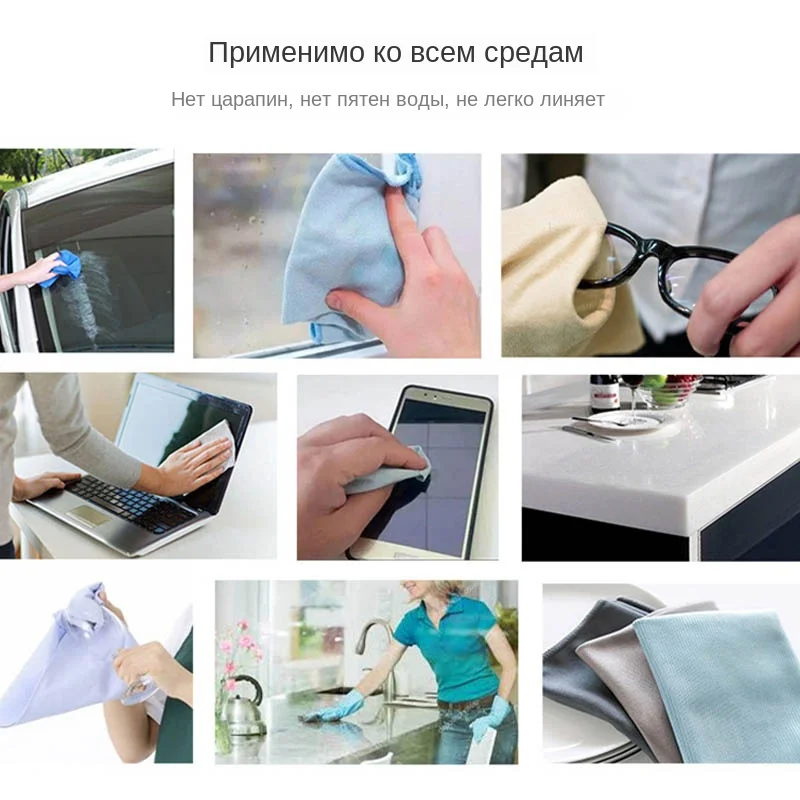 Применимо ко всем средам

Нет царапин, нет пятен воды, не легко линяет