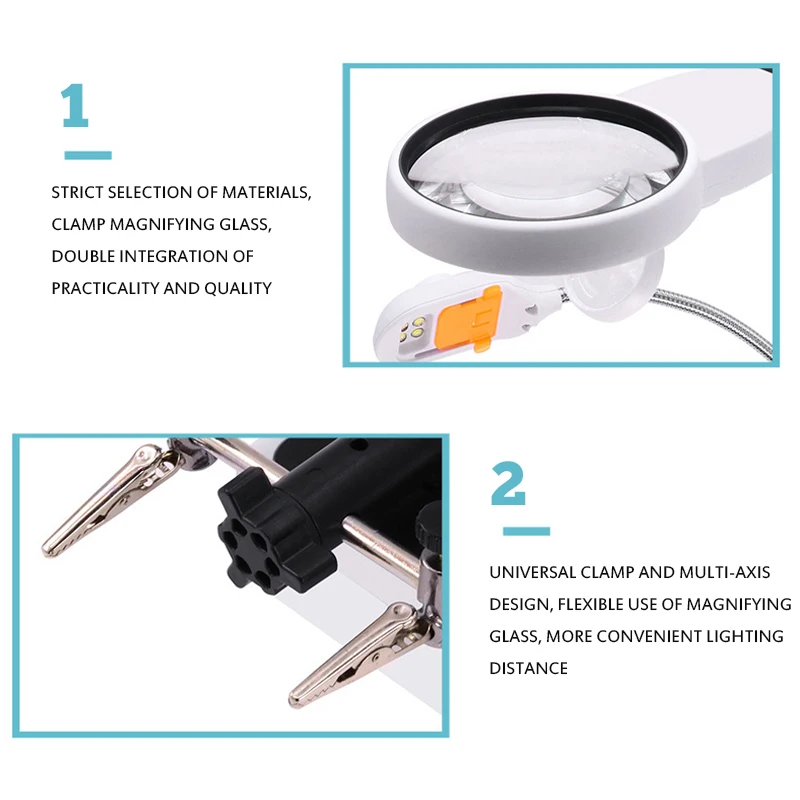 1

STRICT SELECTION OF MATERIALS, CLAMP MAGNIFYING GLASS, DOUBLE INTEGRATION OF PRACTICALITY AND QUALITY

2

UNIVERSAL CLAMP AND MULTI-AXIS DESIGN, FLEXIBLE USE OF MAGNIFYING GLASS, MORE CONVENIENT LIGHTING DISTANCE