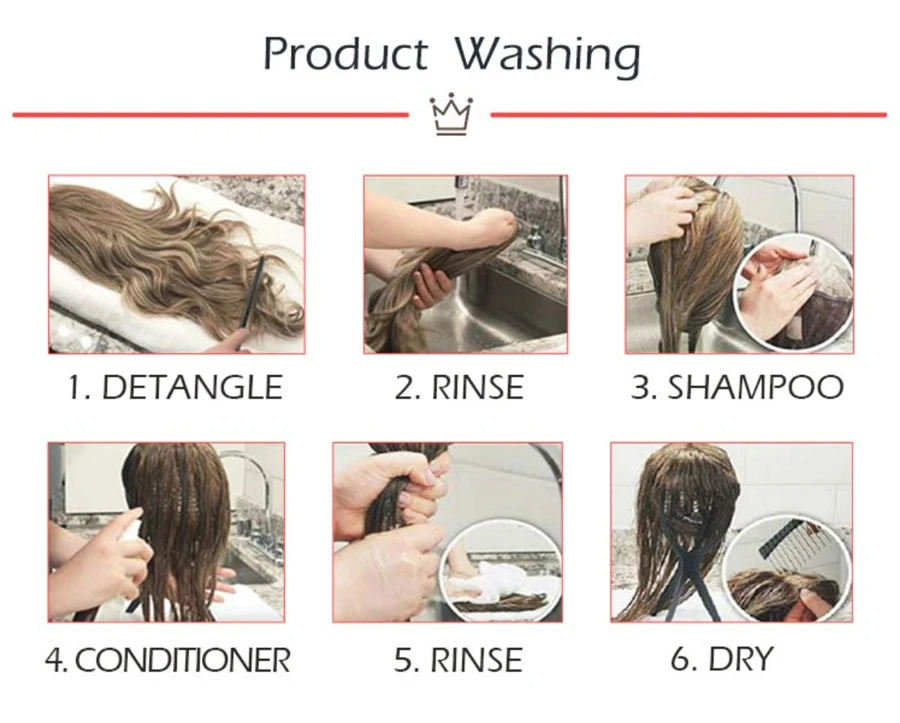 Product Washing

1. DETANGLE

2. RINSE

3. SHAMPOO

4. CONDITIONER

5. RINSE

6. DRY