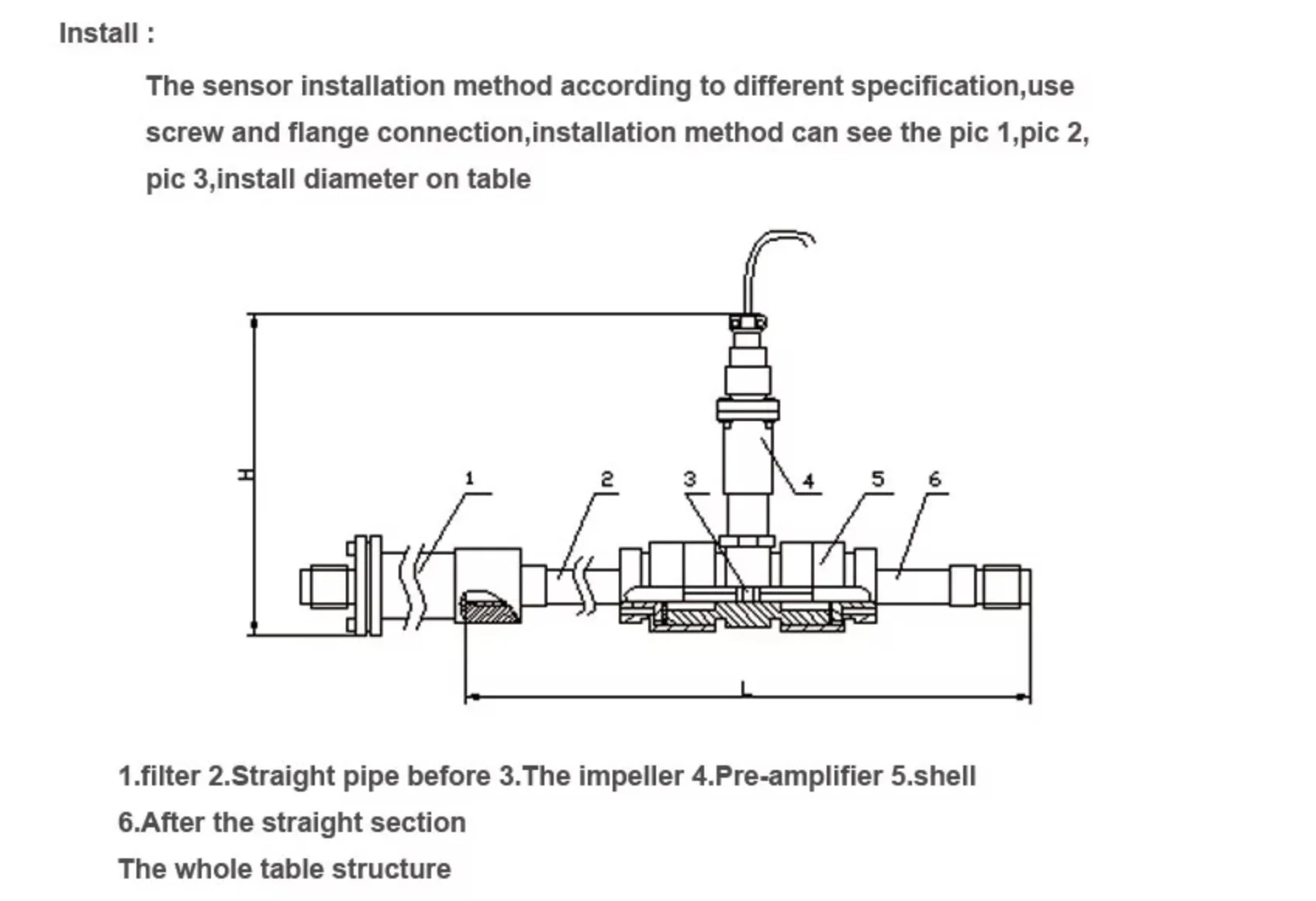 Install :

The sensor installation method according to different specification,use screw and flange connection,installation method can see the pic 1,pic 2, pic 3,install diameter on table

H

1

2

3

4

5

6

L

1.filter 2.Straight pipe before 3.The impeller 4.Pre-amplifier 5.shell
6.After the straight section
The whole table structure