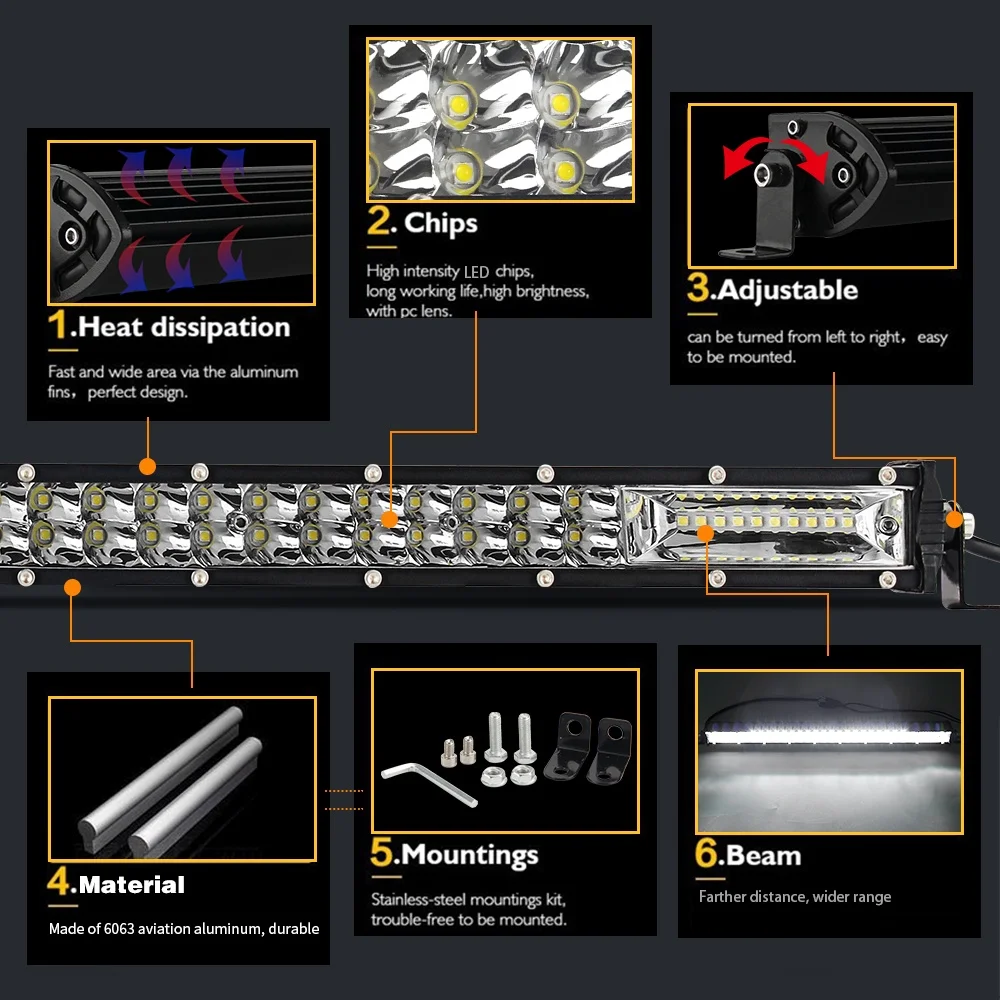 1.Heat dissipation

Fast and wide area via the aluminum fins, perfect design.

2. Chips

High intensity LED chips, long working life,high brightness, with pc lens.

3.Adjustable

can be turned from left to right, easy to be mounted.

4.Material

Made of 6063 aviation aluminum, durable

5.Mountings

Stainless-steel mountings kit, trouble-free to be mounted.

6.Beam

Farther distance, wider range