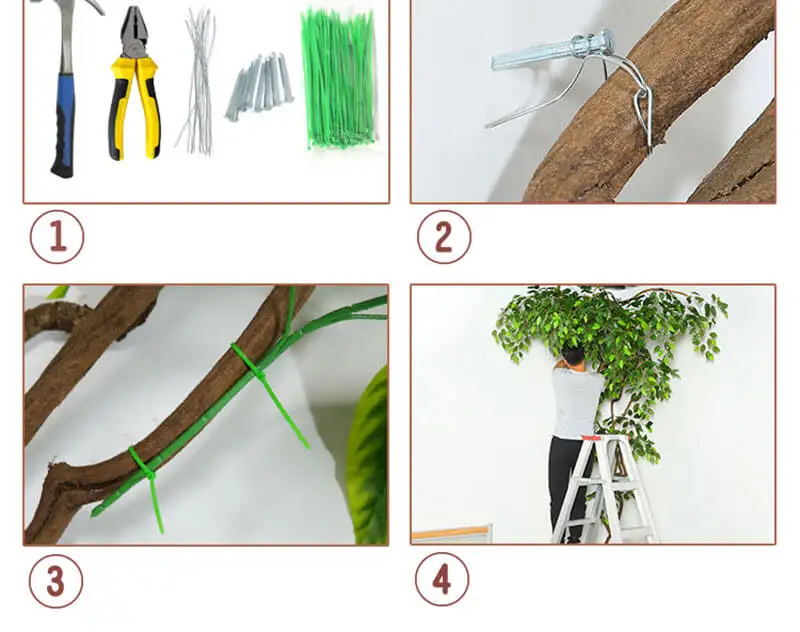 1

2

3

4