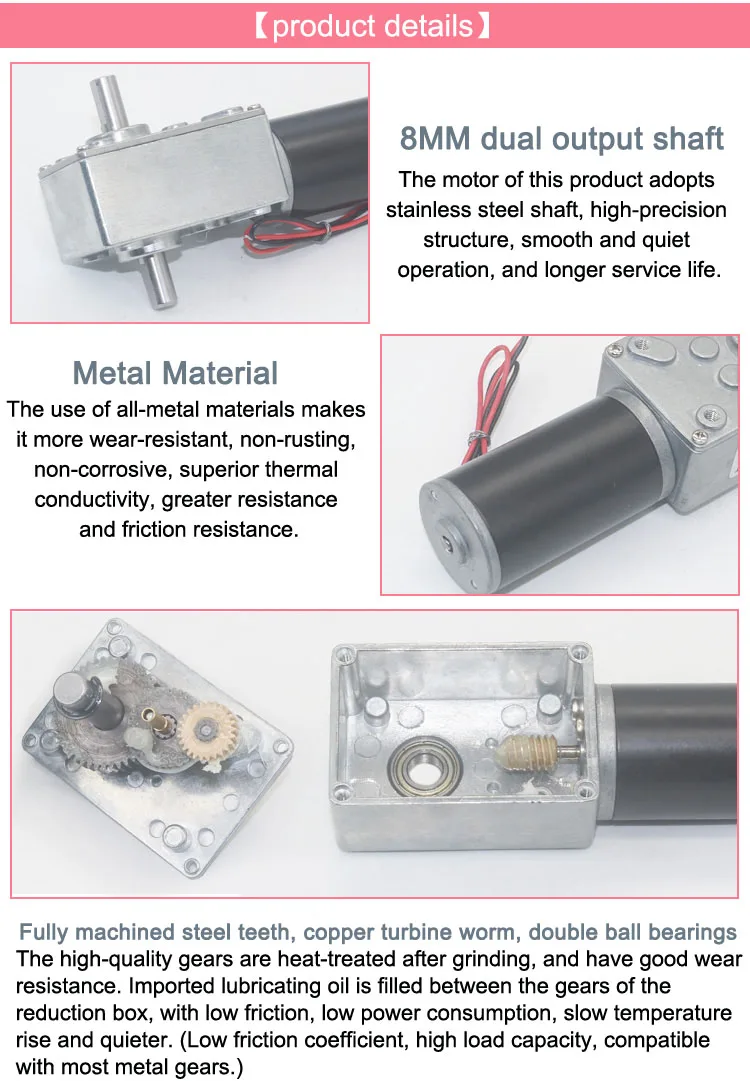 【product details】

8MM dual output shaft

The motor of this product adopts stainless steel shaft, high-precision structure, smooth and quiet operation, and longer service life.

Metal Material

The use of all-metal materials makes it more wear-resistant, non-rusting, non-corrosive, superior thermal conductivity, greater resistance and friction resistance.

Fully machined steel teeth, copper turbine worm, double ball bearings

The high-quality gears are heat-treated after grinding, and have good wear resistance. Imported lubricating oil is filled between the gears of the reduction box, with low friction, low power consumption, slow temperature rise and quieter. (Low friction coefficient, high load capacity, compatible with most metal gears.)