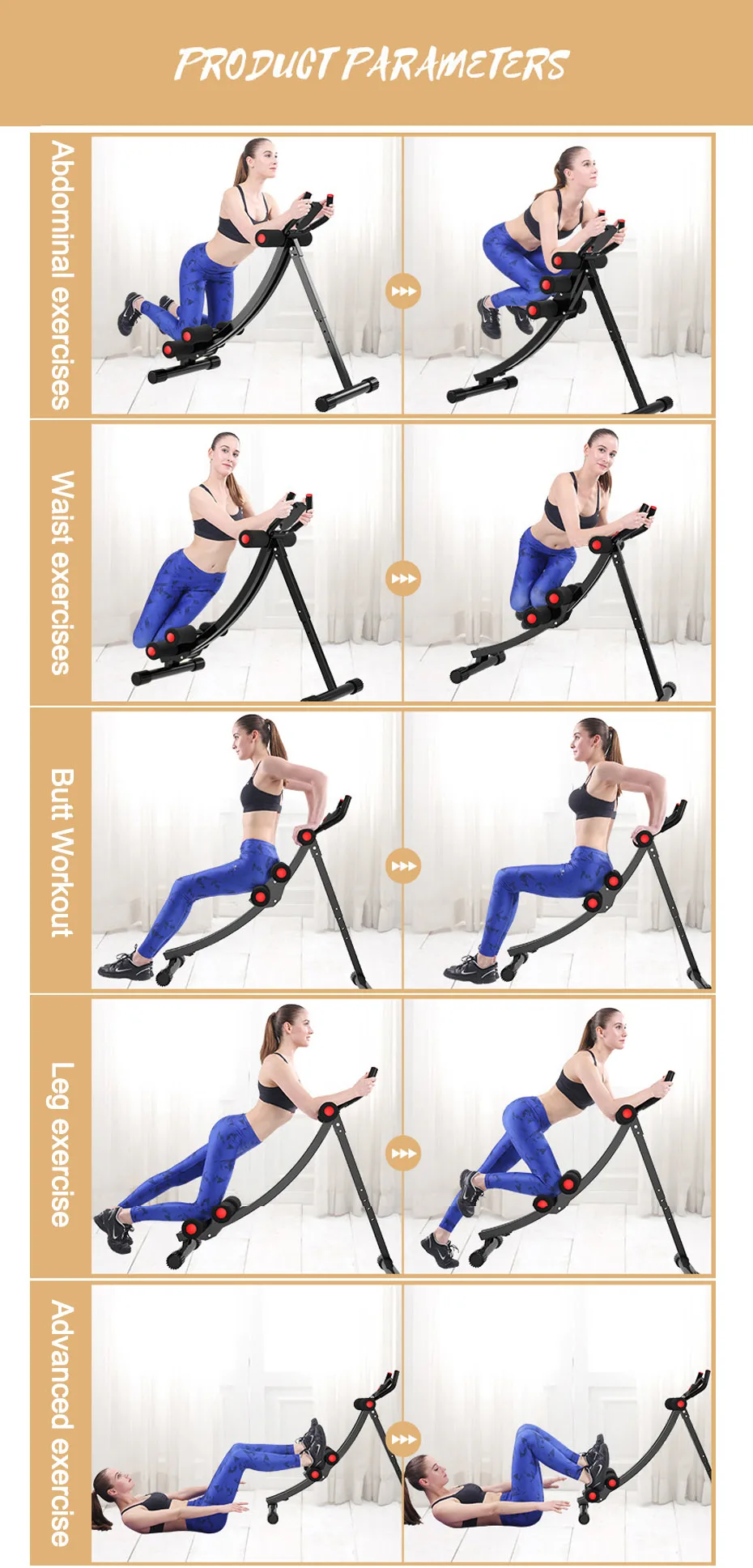 PRODUCT PARAMETERS

Abdominal exercises

Waist exercises

Butt Workout

Leg exercise

Advanced exercise