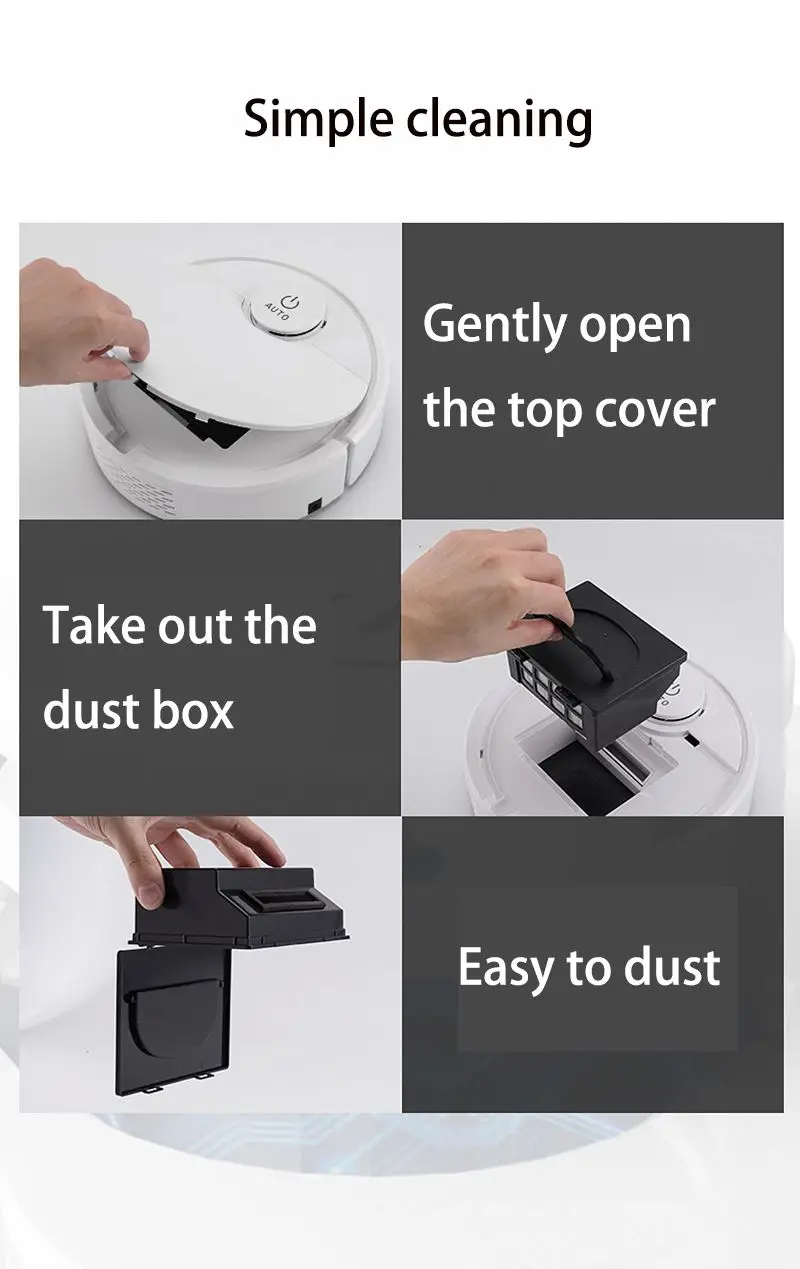 Simple cleaning

AUTO

Gently open the top cover

Take out the dust box

Easy to dust