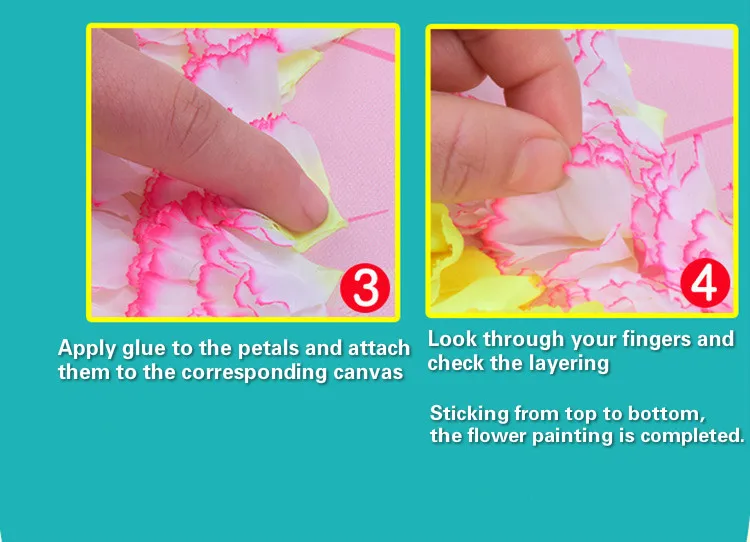 3

Apply glue to the petals and attach them to the corresponding canvas

4

Look through your fingers and check the layering

Sticking from top to bottom, the flower painting is completed.