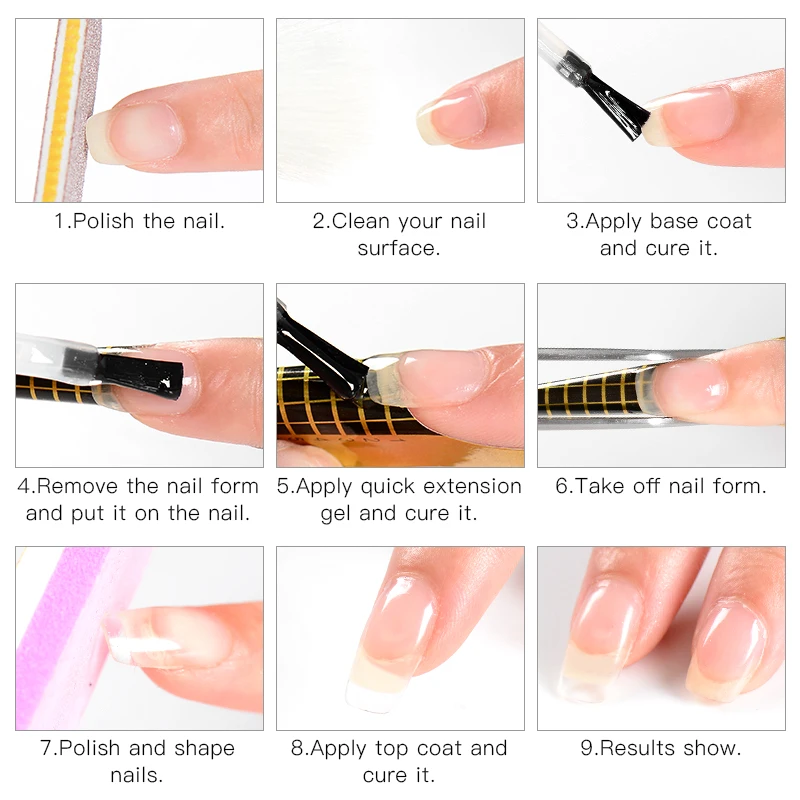 1.Polish the nail.

2.Clean your nail surface.

3.Apply base coat and cure it.

4.Remove the nail form and put it on the nail.

5.Apply quick extension gel and cure it.

6.Take off nail form.

7.Polish and shape nails.

8.Apply top coat and cure it.

9.Results show.