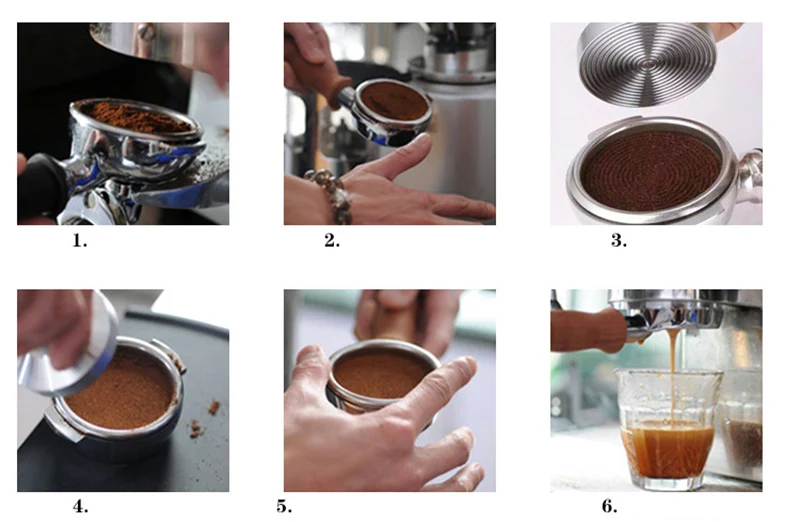 1.

2.

3.

4.

5.

6.